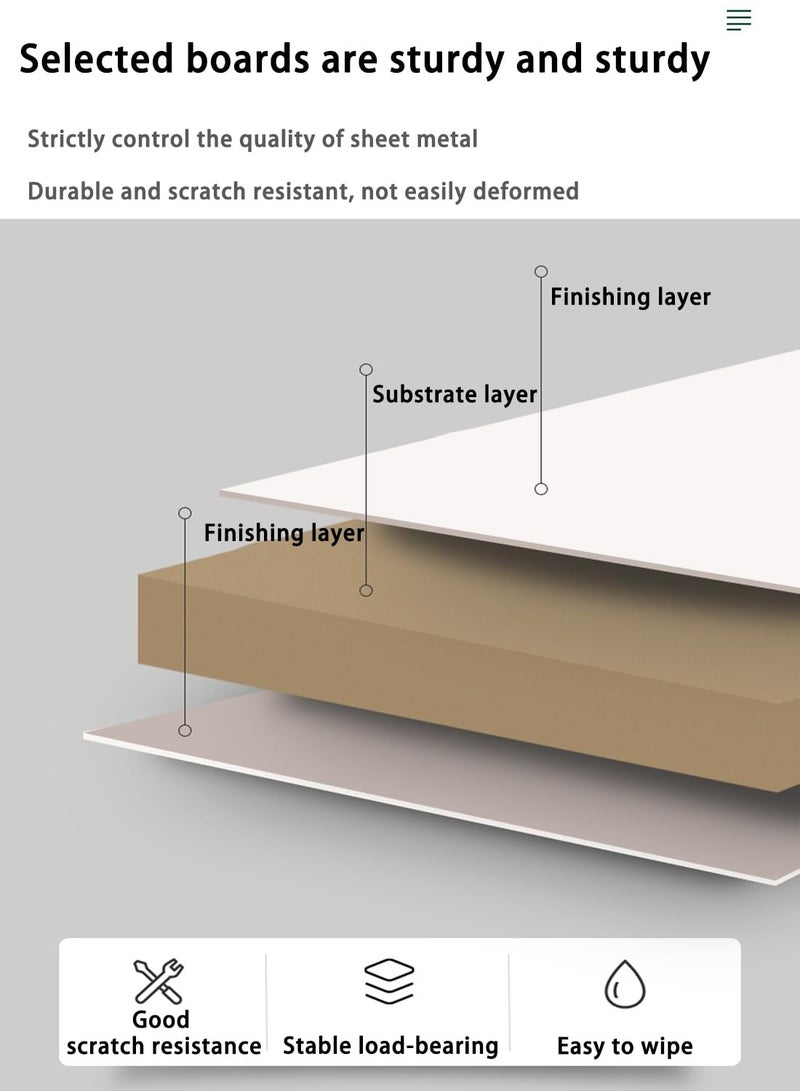 Selected boards are sturdy and sturdy

Strictly control the quality of sheet metal

Durable and scratch resistant, not easily deformed

Finishing layer

Substrate layer

Finishing layer

Good scratch resistance

Stable load-bearing

Easy to wipe