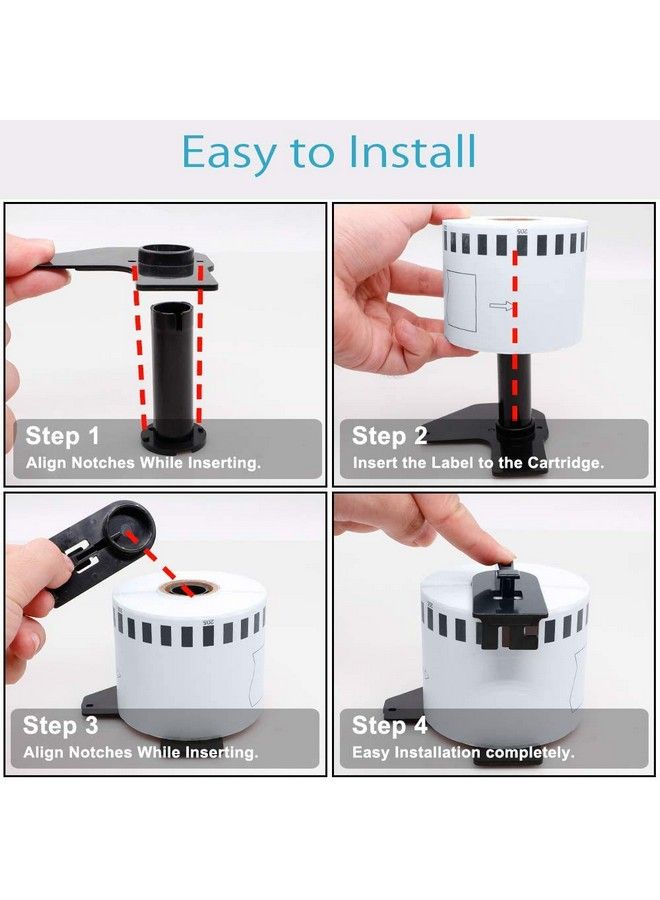 Easy to Install

Step 1
Align Notches While Inserting.

Step 2
Insert the Label to the Cartridge.

Step 3
Align Notches While Inserting.

Step 4
Easy Installation completely.