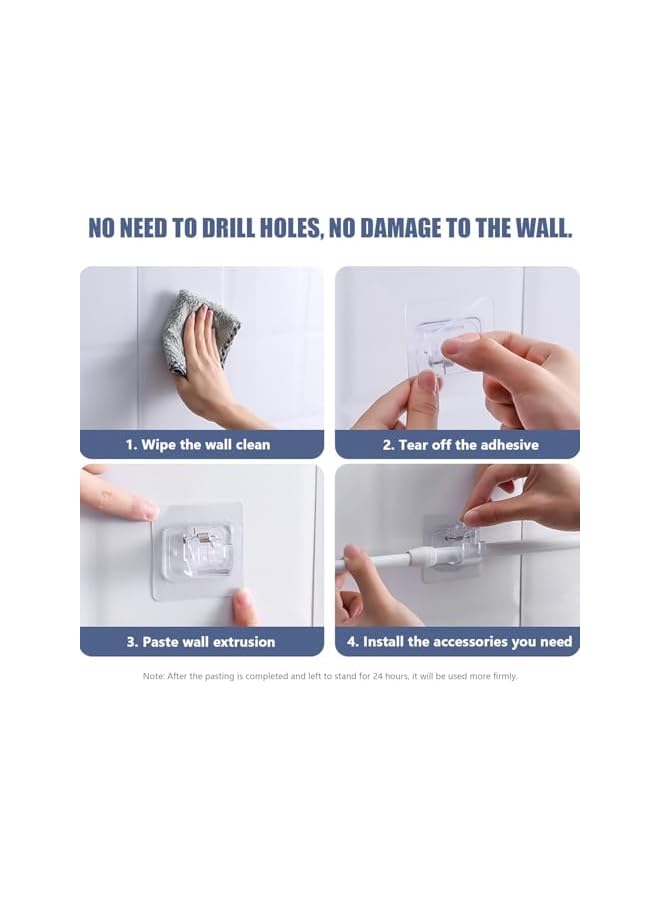 NO NEED TO DRILL HOLES, NO DAMAGE TO THE WALL.

1. Wipe the wall clean

2. Tear off the adhesive

3. Paste wall extrusion

4. Install the accessories you need

Note: After the pasting is completed and left to stand for 24 hours, it will be used more firmly.