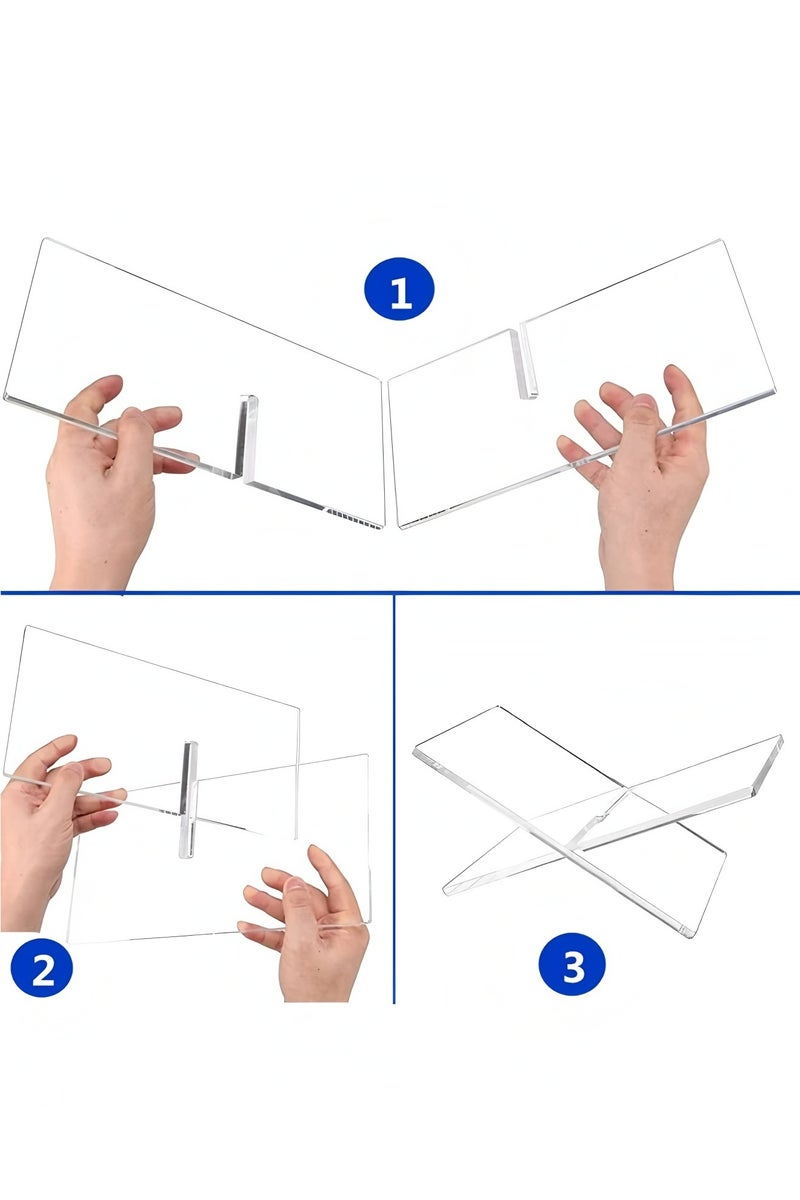 1

2

3