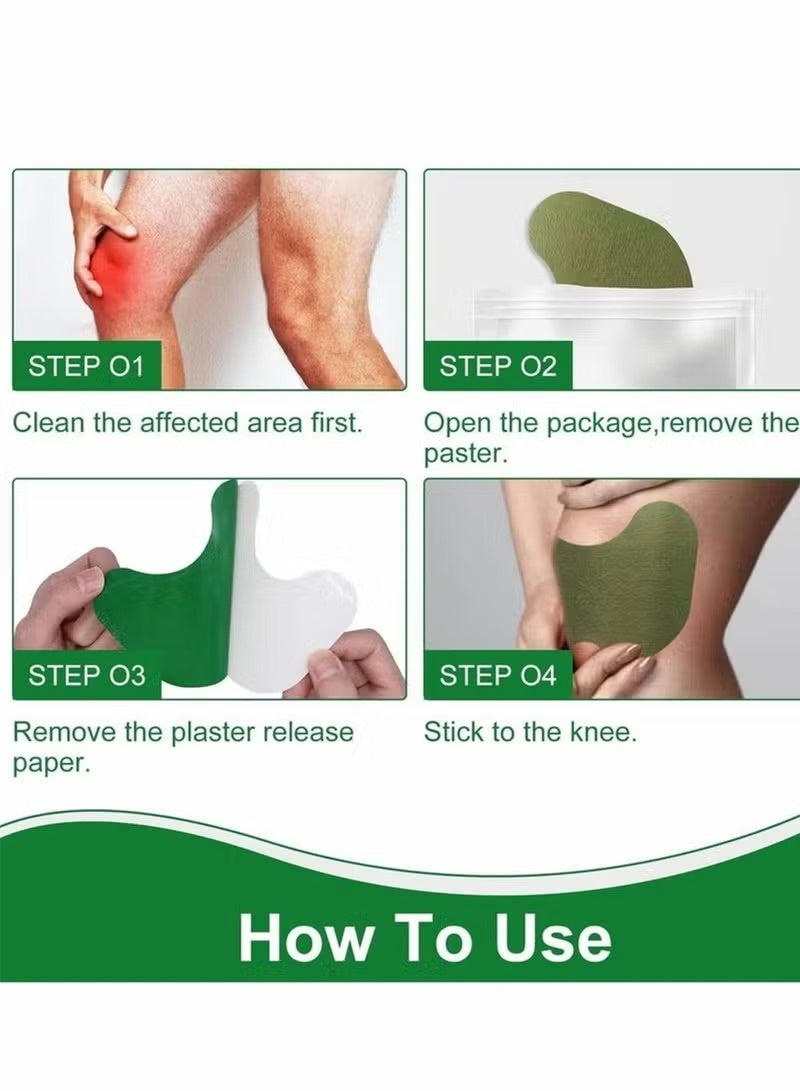 STEP O1

Clean the affected area first.

STEP O2

Open the package,remove the paster.

STEP O3

Remove the plaster release paper.

STEP O4

Stick to the knee.

How To Use