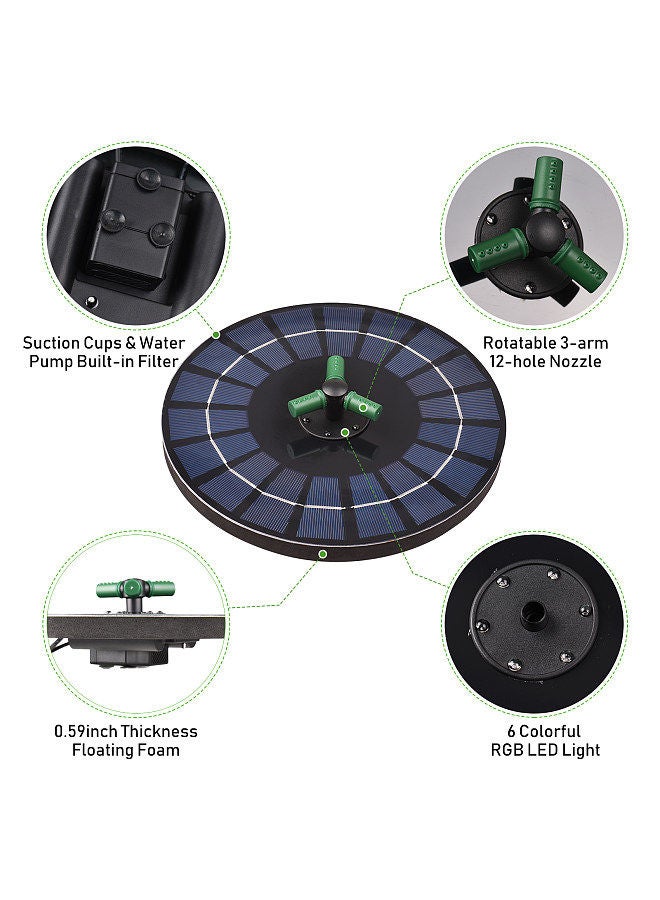 Suction Cups & Water Pump Built-in Filter

Rotatable 3-arm 12-hole Nozzle

0.59inch Thickness Floating Foam

6 Colorful RGB LED Light