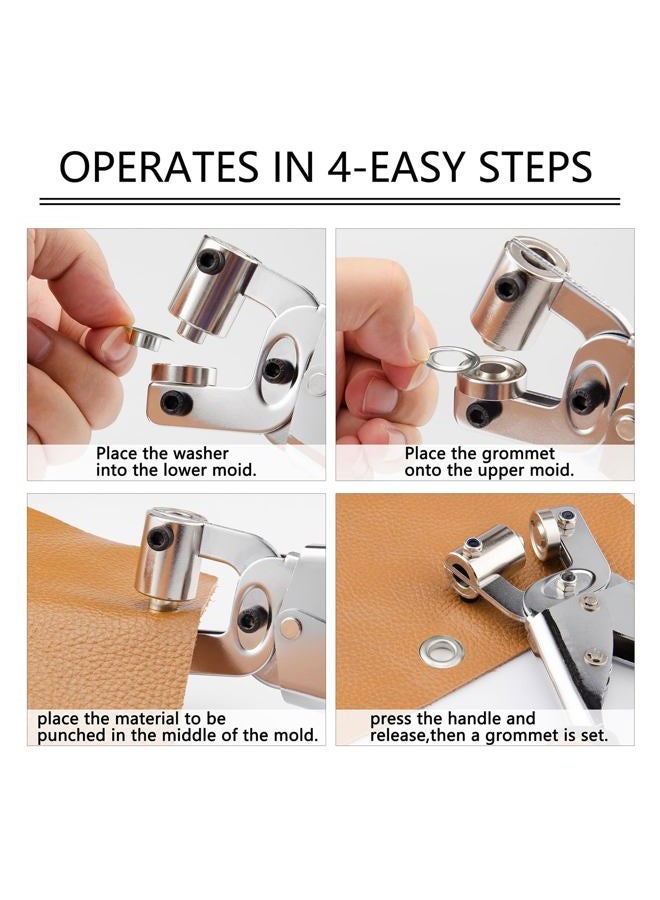 OPERATES IN 4-EASY STEPS

Place the washer into the lower moid.

Place the grommet onto the upper moid.

place the material to be punched in the middle of the mold.

press the handle and release,then a grommet is set.