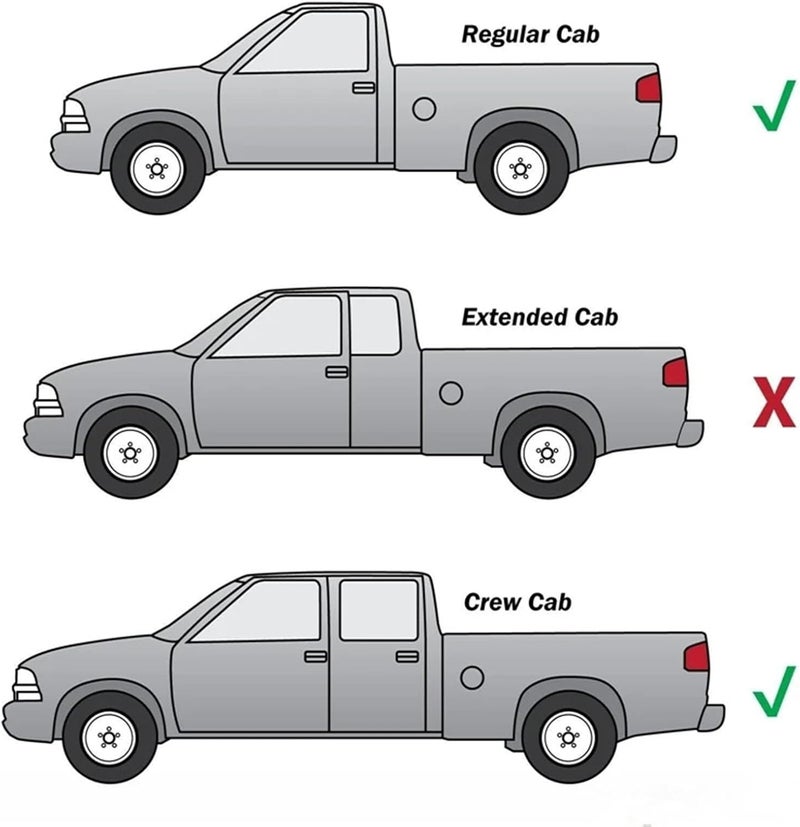 Regular Cab

✓

Extended Cab

X

Crew Cab

✓