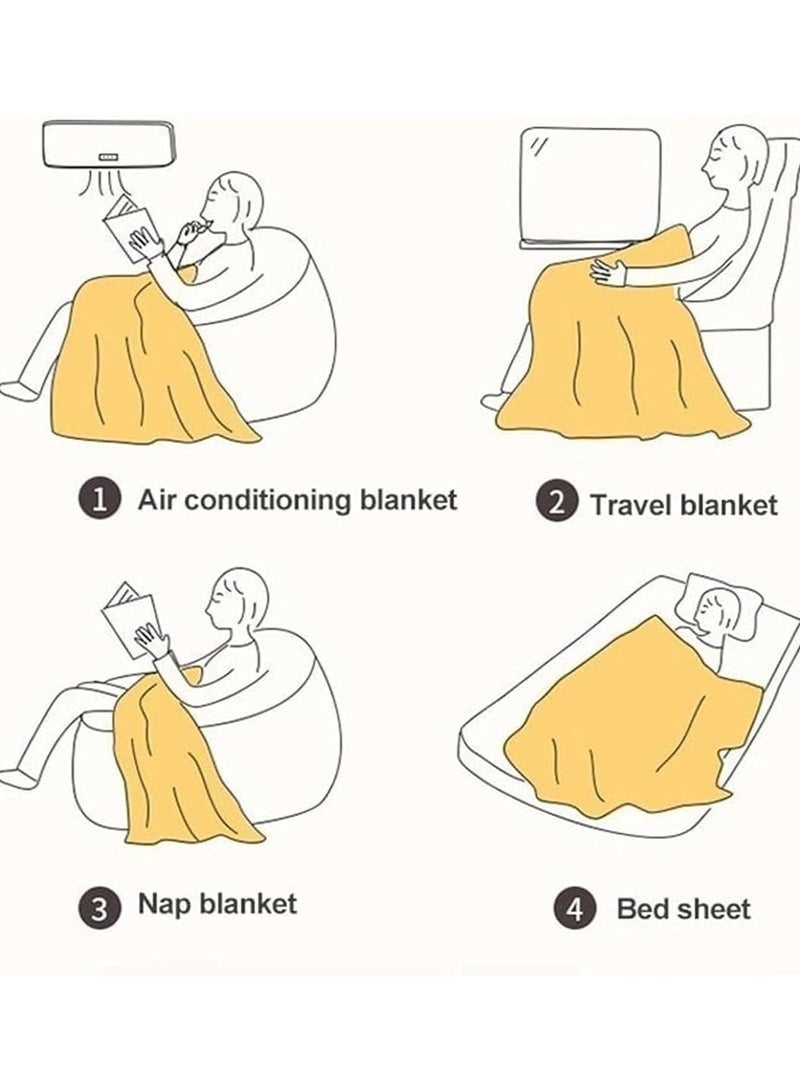 1 Air conditioning blanket

2 Travel blanket

3 Nap blanket

4 Bed sheet