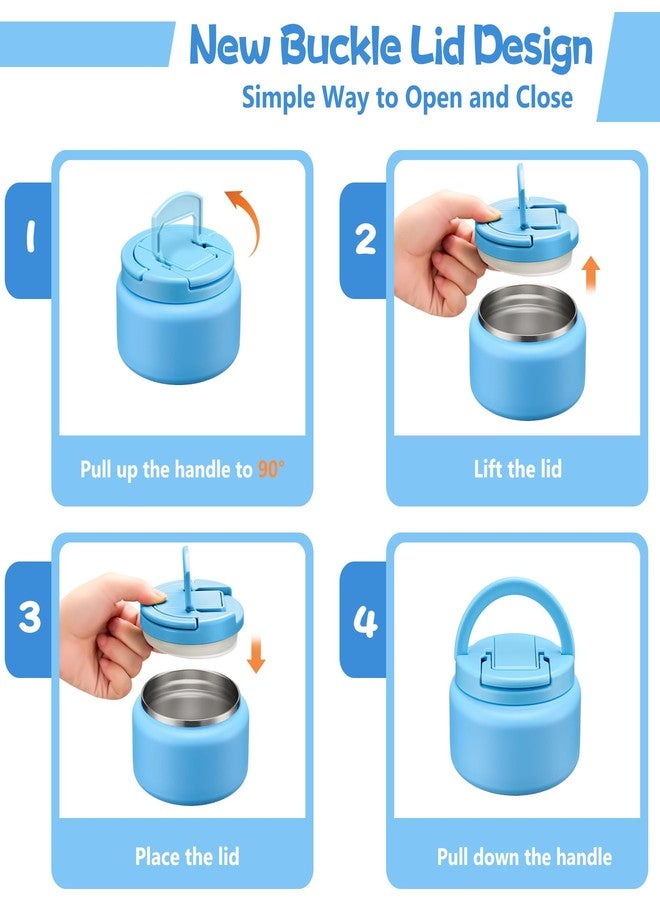 New Buckle Lid Design
Simple Way to Open and Close

1
Pull up the handle to 90°

2
Lift the lid

3
Place the lid

4
Pull down the handle