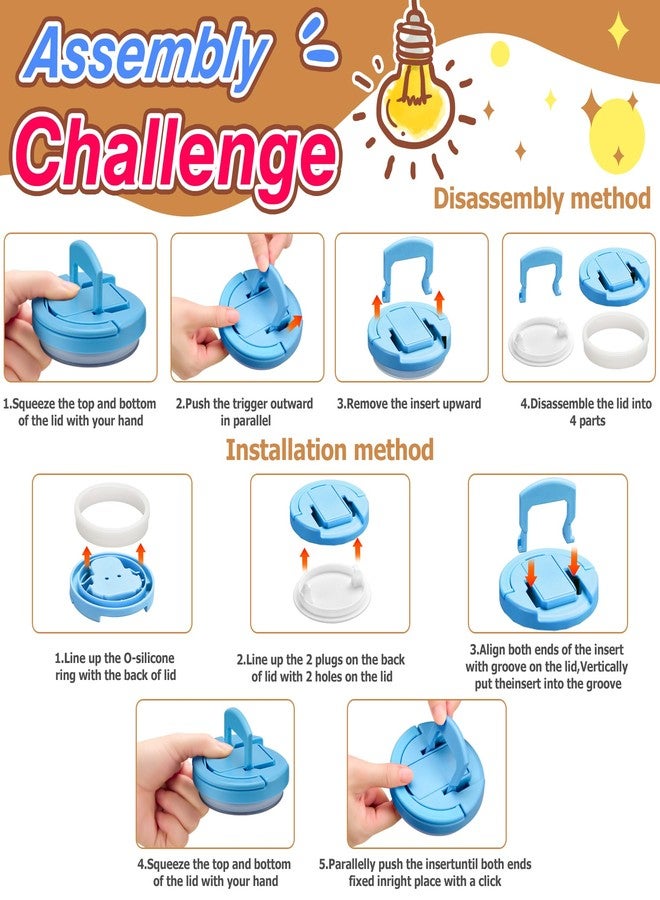 Assembly Challenge

Disassembly method

1.Squeeze the top and bottom of the lid with your hand

2.Push the trigger outward in parallel

3.Remove the insert upward

4.Disassemble the lid into 4 parts

Installation method

1.Line up the O-silicone ring with the back of lid

2.Line up the 2 plugs on the back of lid with 2 holes on the lid

3.Align both ends of the insert with groove on the lid,Vertically put theinsert into the groove

4.Squeeze the top and bottom of the lid with your hand

5.Parallelly push the insertuntil both ends fixed inright place with a click