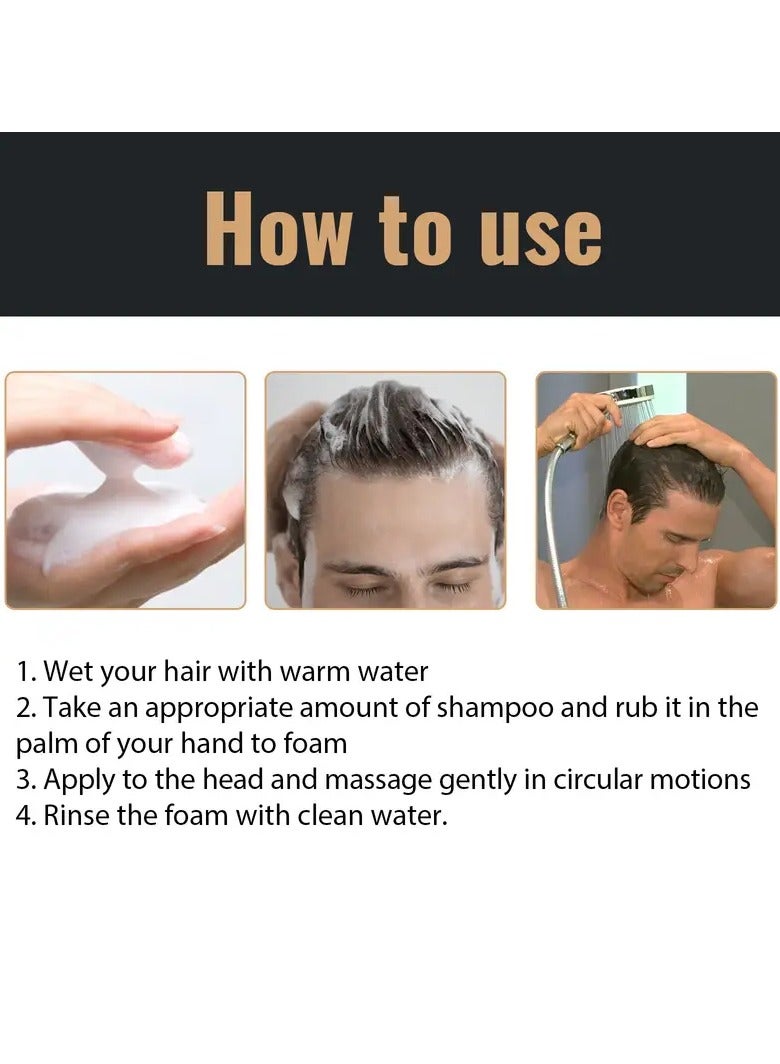 How to use

1. Wet your hair with warm water
2. Take an appropriate amount of shampoo and rub it in the palm of your hand to foam
3. Apply to the head and massage gently in circular motions
4. Rinse the foam with clean water.