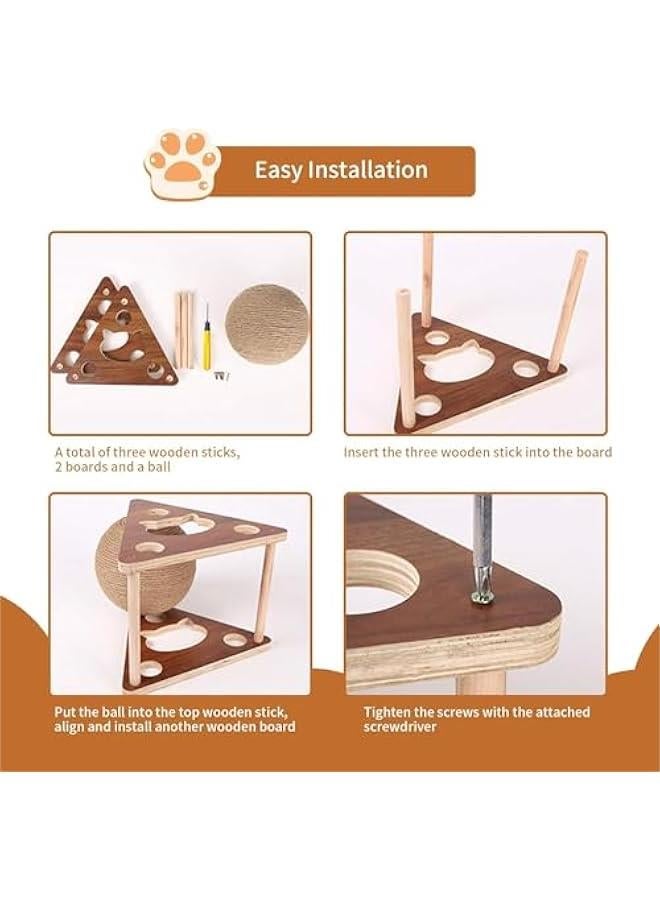 Easy Installation

A total of three wooden sticks, 2 boards and a ball

Insert the three wooden stick into the board

Put the ball into the top wooden stick, align and install another wooden board

Tighten the screws with the attached screwdriver