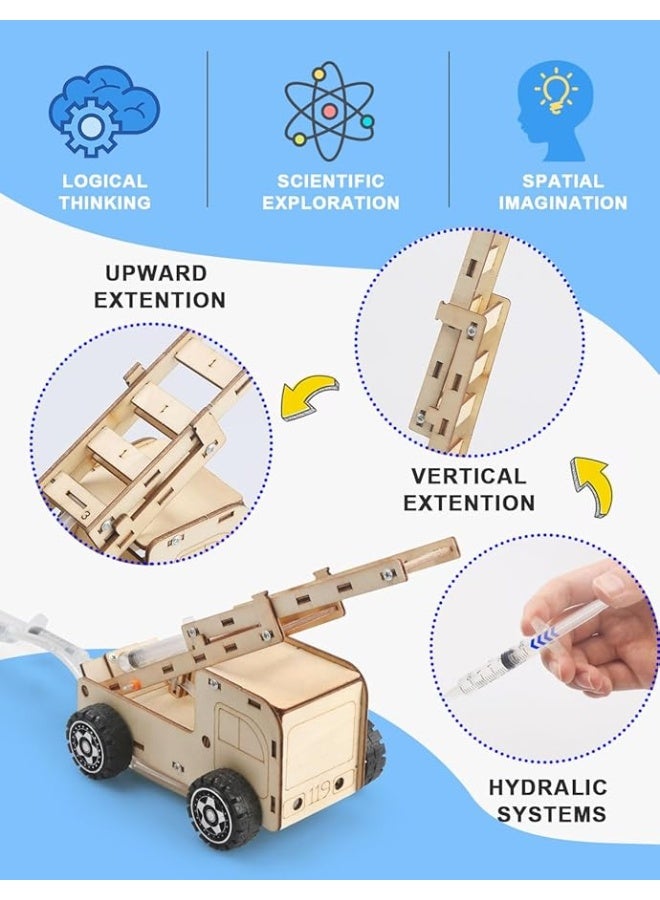 LOGICAL THINKING

SCIENTIFIC EXPLORATION

SPATIAL IMAGINATION

UPWARD EXTENTION

VERTICAL EXTENTION

HYDRALIC SYSTEMS

119