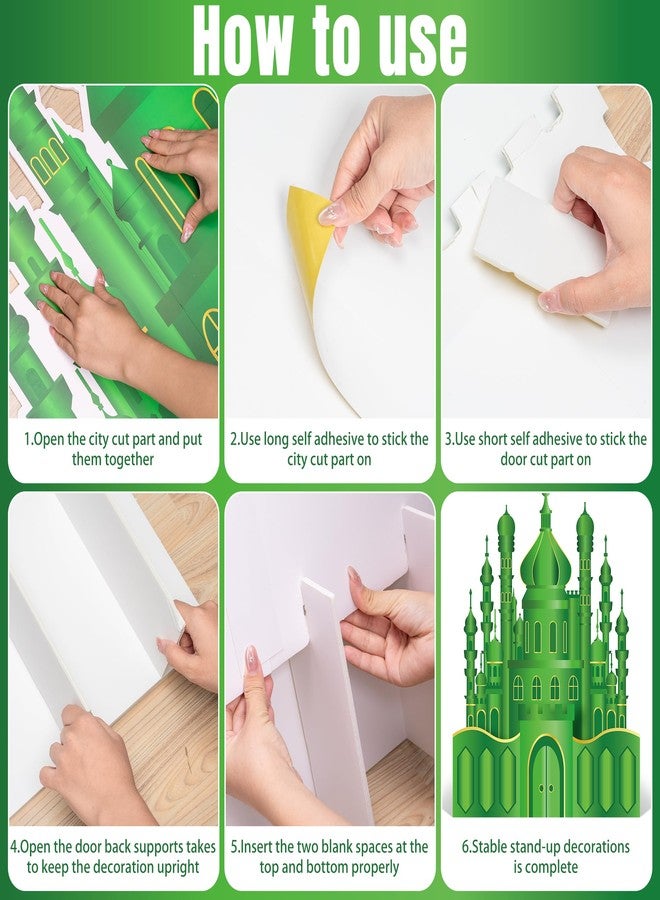 How to use

1.Open the city cut part and put them together

2.Use long self adhesive to stick the city cut part on

3.Use short self adhesive to stick the door cut part on

4.Open the door back supports takes to keep the decoration upright

5.Insert the two blank spaces at the top and bottom properly

6.Stable stand-up decorations is complete