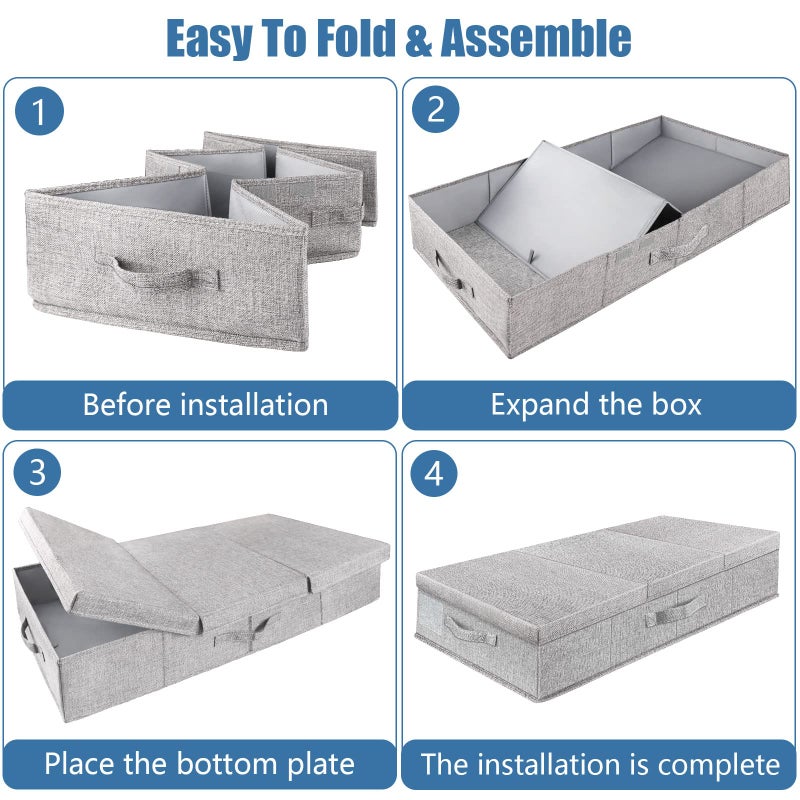 Easy To Fold & Assemble

1

Before installation

2

Expand the box

3

Place the bottom plate

4

The installation is complete