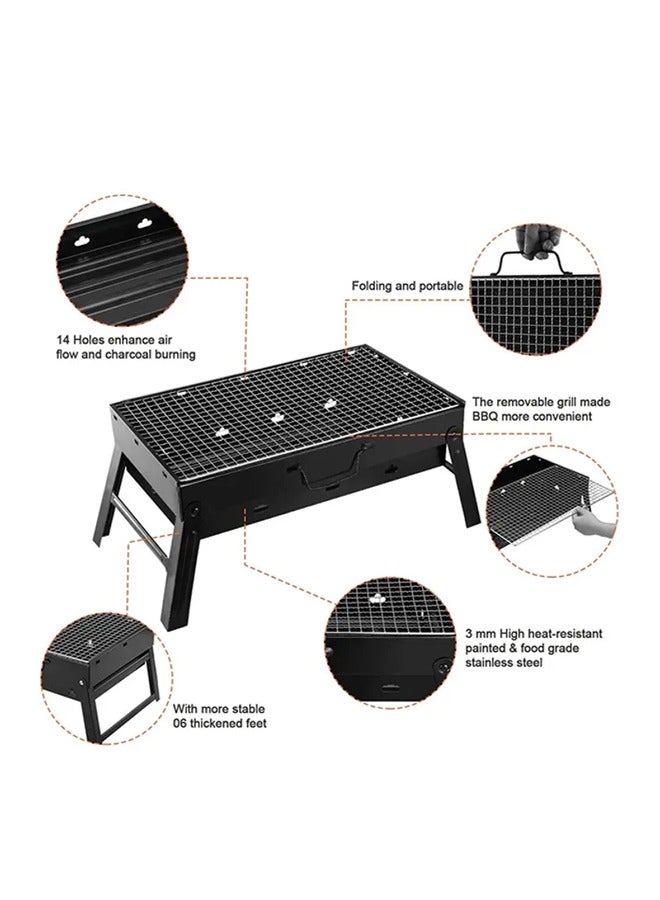 14 Holes enhance air flow and charcoal burning

Folding and portable

The removable grill made BBQ more convenient

3 mm High heat-resistant painted & food grade stainless steel

With more stable 06 thickened feet