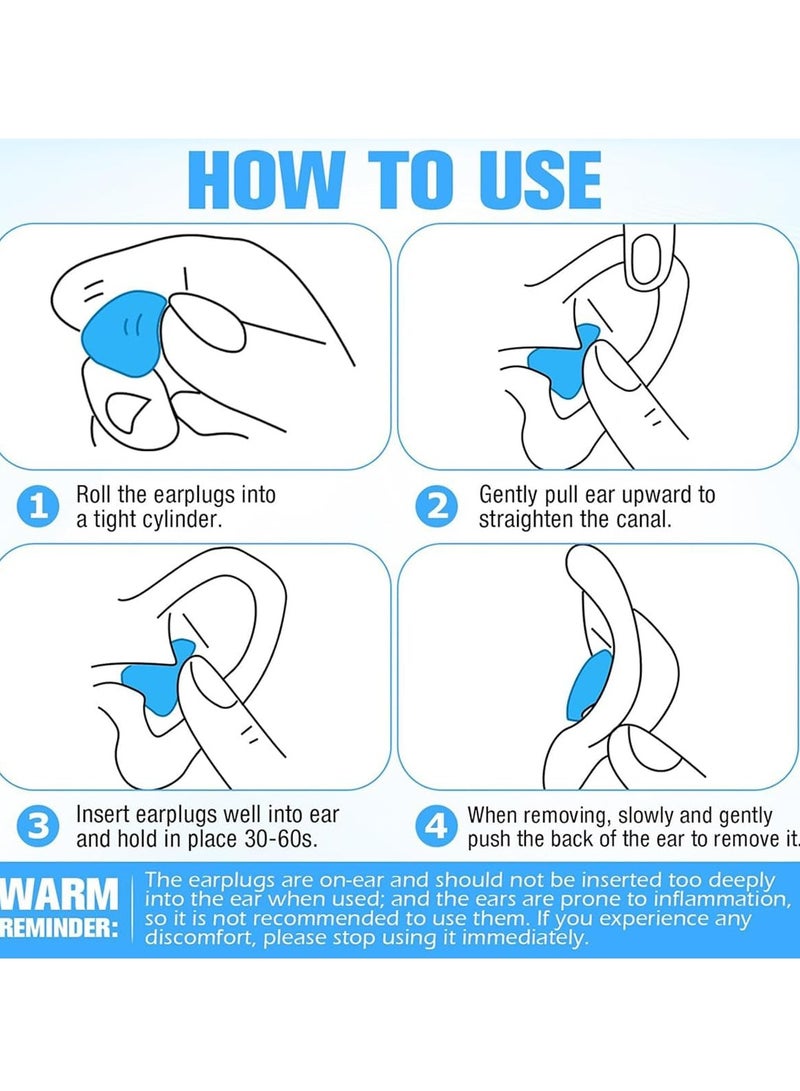 HOW TO USE

1 Roll the earplugs into a tight cylinder.

2 Gently pull ear upward to straighten the canal.

3 Insert earplugs well into ear and hold in place 30-60s.

4 When removing, slowly and gently push the back of the ear to remove it.

WARM REMINDER: The earplugs are on-ear and should not be inserted too deeply into the ear when used; and the ears are prone to inflammation, so it is not recommended to use them. If you experience any discomfort, please stop using it immediately.