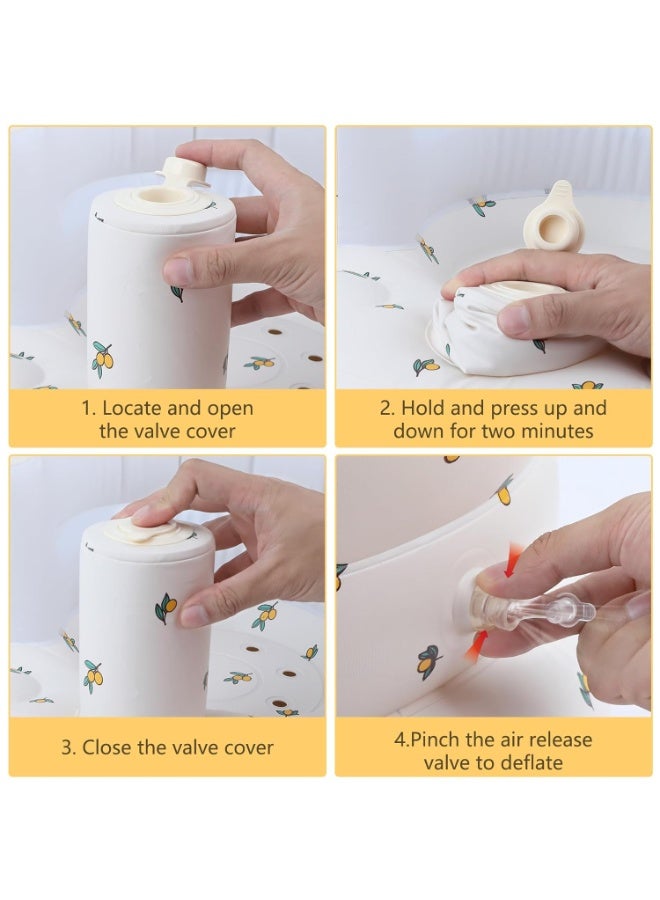 1. Locate and open the valve cover

2. Hold and press up and down for two minutes

3. Close the valve cover

4.Pinch the air release valve to deflate