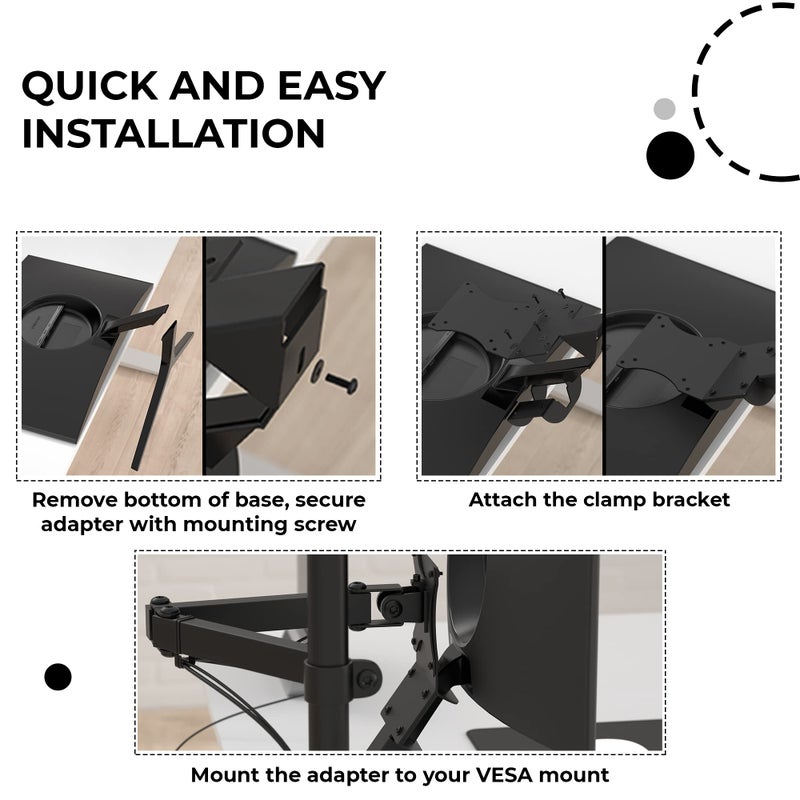 QUICK AND EASY INSTALLATION

Remove bottom of base, secure adapter with mounting screw

Attach the clamp bracket

Mount the adapter to your VESA mount