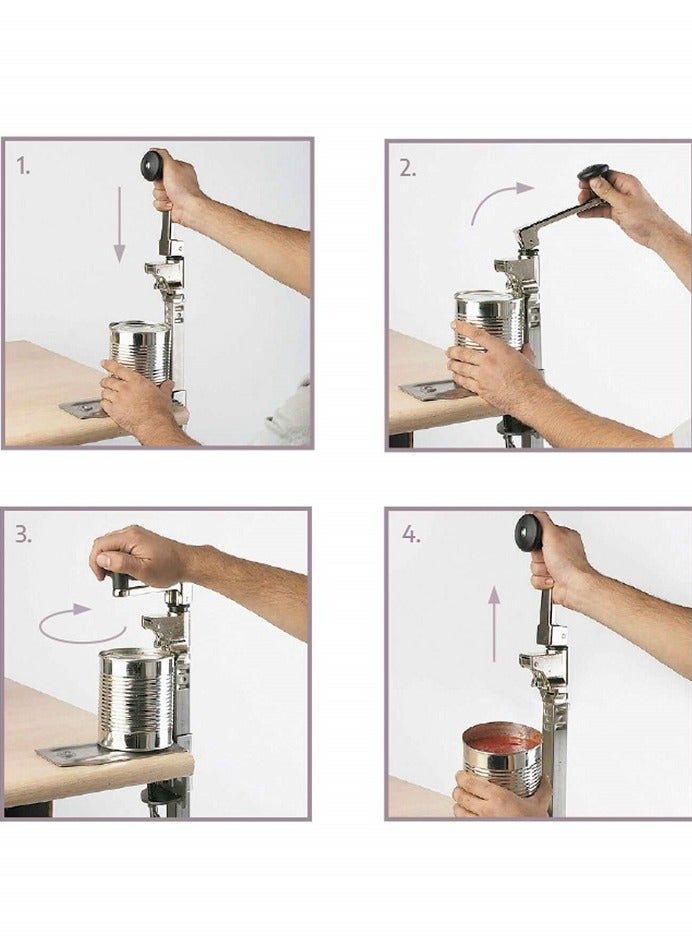 1.

2.

3.

4.