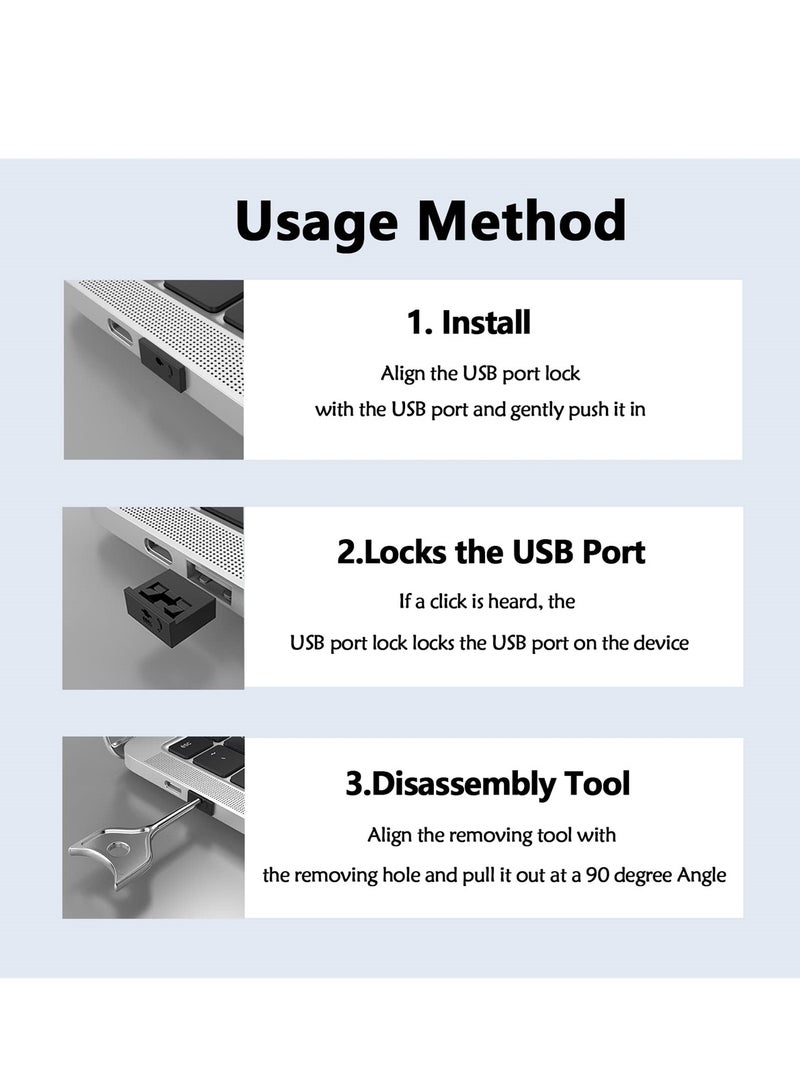 Usage Method

1. Install

Align the USB port lock with the USB port and gently push it in

2.Locks the USB Port

If a click is heard, the USB port lock locks the USB port on the device

3.Disassembly Tool

Align the removing tool with the removing hole and pull it out at a 90 degree Angle