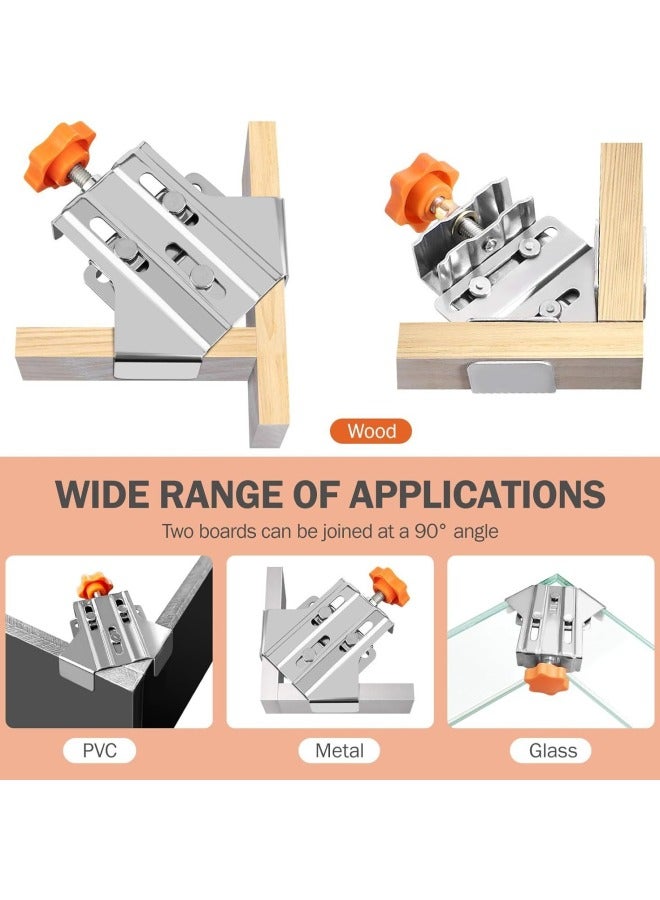 Wood

WIDE RANGE OF APPLICATIONS

Two boards can be joined at a 90° angle

PVC

Metal

Glass