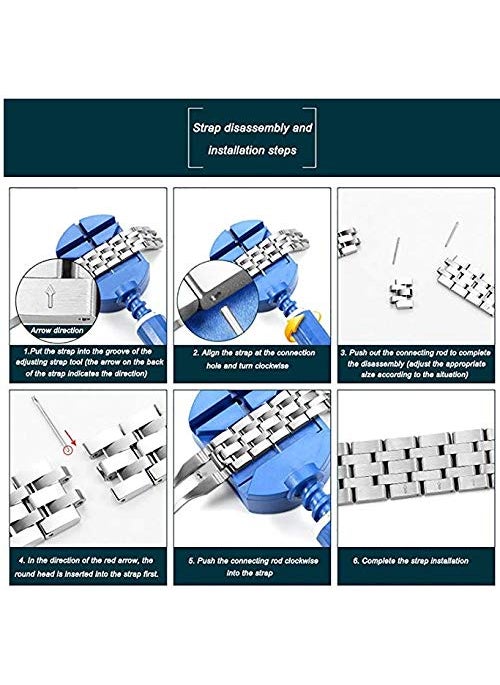 Strap disassembly and installation steps

Arrow direction

1.Put the strap into the groove of the adjusting strap tool (the arrow on the back of the strap indicates the direction)

2. Align the strap at the connection hole and turn clockwise

3. Push out the connecting rod to complete the disassembly (adjust the appropriate size according to the situation)

4. In the direction of the red arrow, the round head is inserted into the strap first.

5. Push the connecting rod clockwise into the strap

6. Complete the strap installation