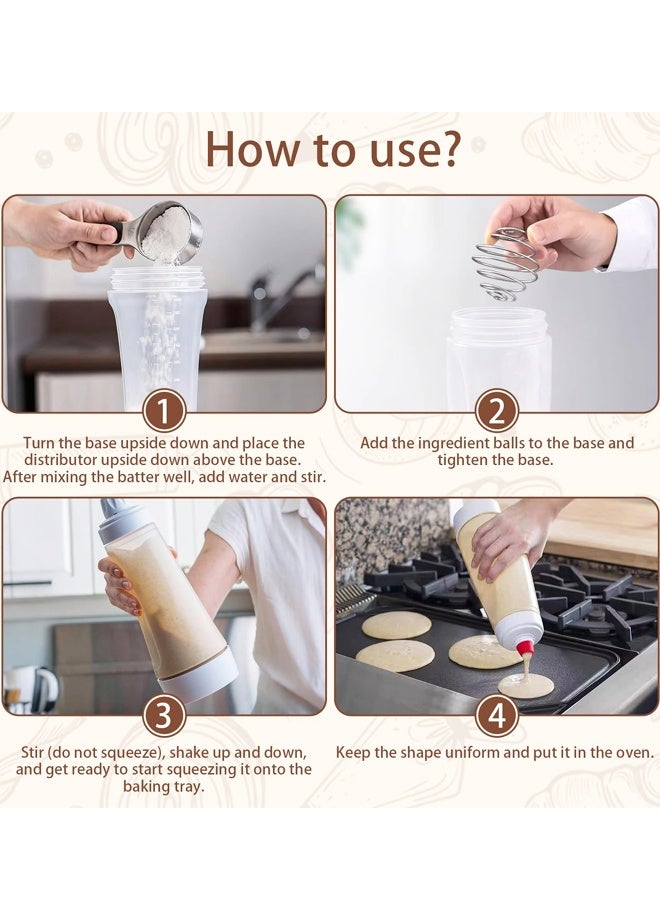 How to use?

1

Turn the base upside down and place the distributor upside down above the base. After mixing the batter well, add water and stir.

2

Add the ingredient balls to the base and tighten the base.

3

Stir (do not squeeze), shake up and down, and get ready to start squeezing it onto the baking tray.

4

Keep the shape uniform and put it in the oven.