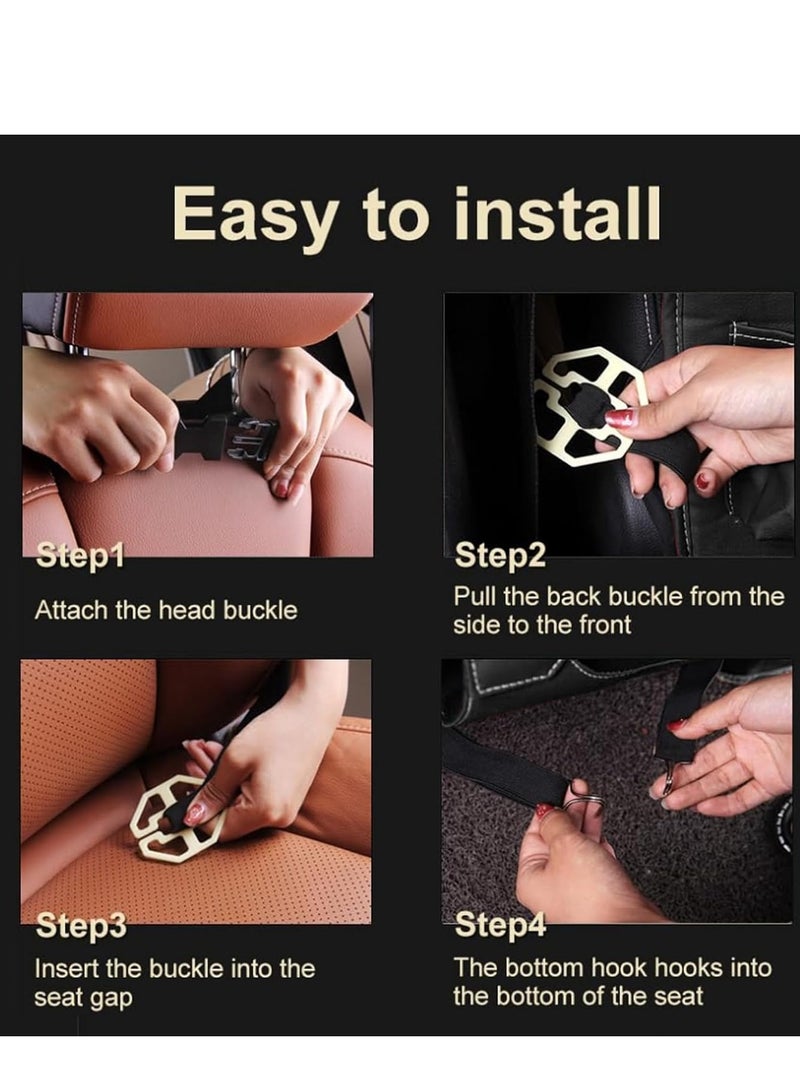 Easy to install

Step1

Attach the head buckle

Step2

Pull the back buckle from the side to the front

Step3

Insert the buckle into the seat gap

Step4

The bottom hook hooks into the bottom of the seat