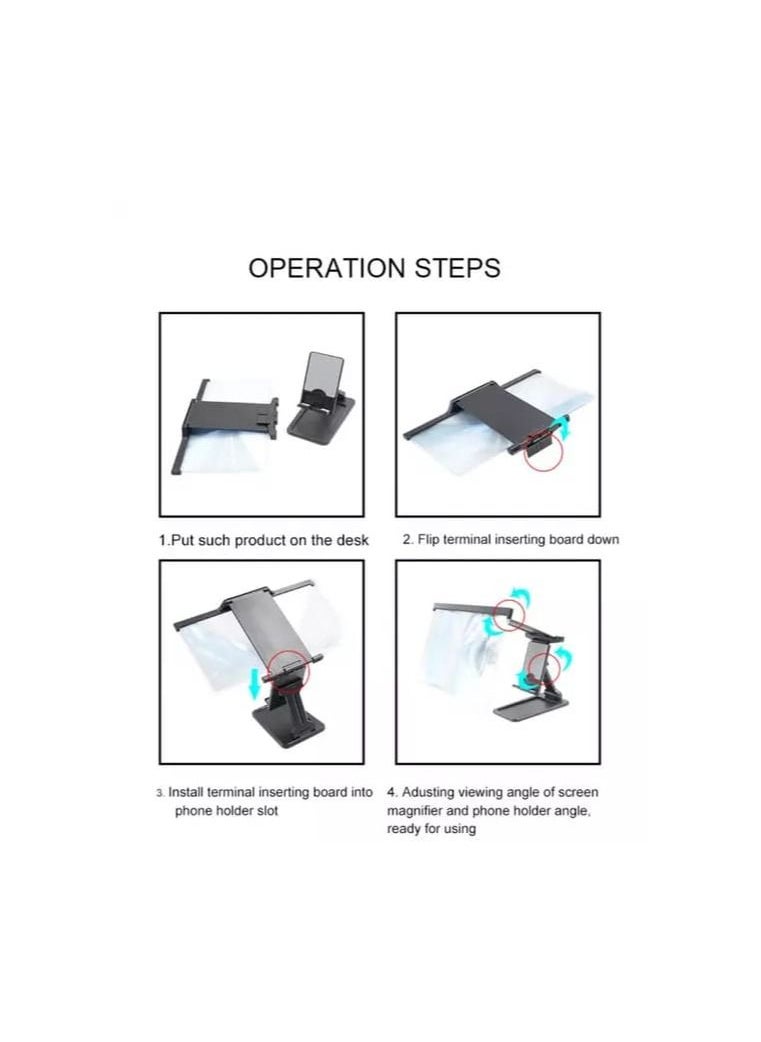 OPERATION STEPS

1.Put such product on the desk

2. Flip terminal inserting board down

3. Install terminal inserting board into phone holder slot

4. Adusting viewing angle of screen magnifier and phone holder angle, ready for using