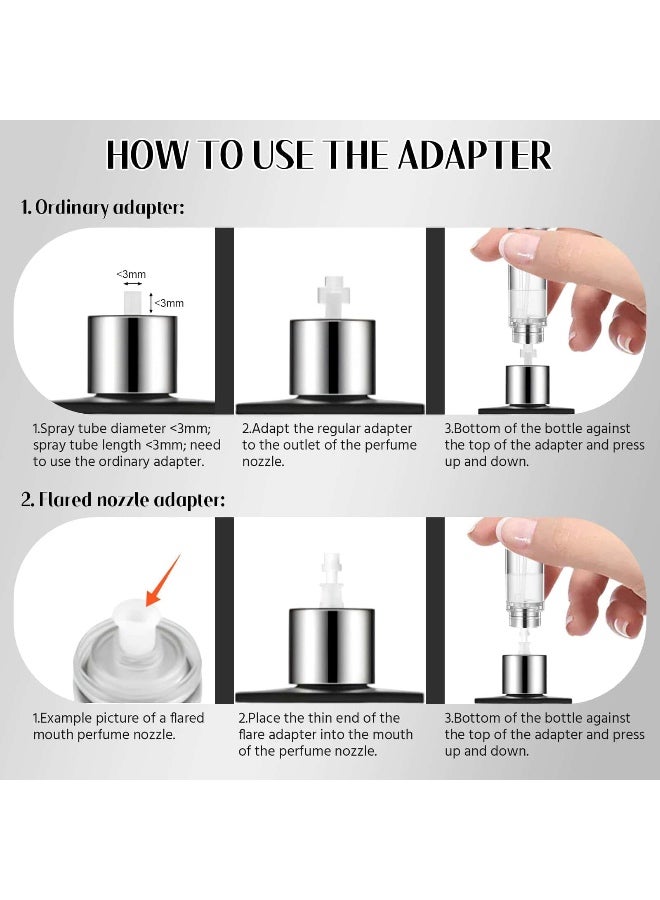 HOW TO USE THE ADAPTER

1. Ordinary adapter:

<3mm

<3mm

1.Spray tube diameter <3mm; spray tube length <3mm; need to use the ordinary adapter.

2.Adapt the regular adapter to the outlet of the perfume nozzle.

3.Bottom of the bottle against the top of the adapter and press up and down.

2. Flared nozzle adapter:

1.Example picture of a flared mouth perfume nozzle.

2.Place the thin end of the flare adapter into the mouth of the perfume nozzle.

3.Bottom of the bottle against the top of the adapter and press up and down.