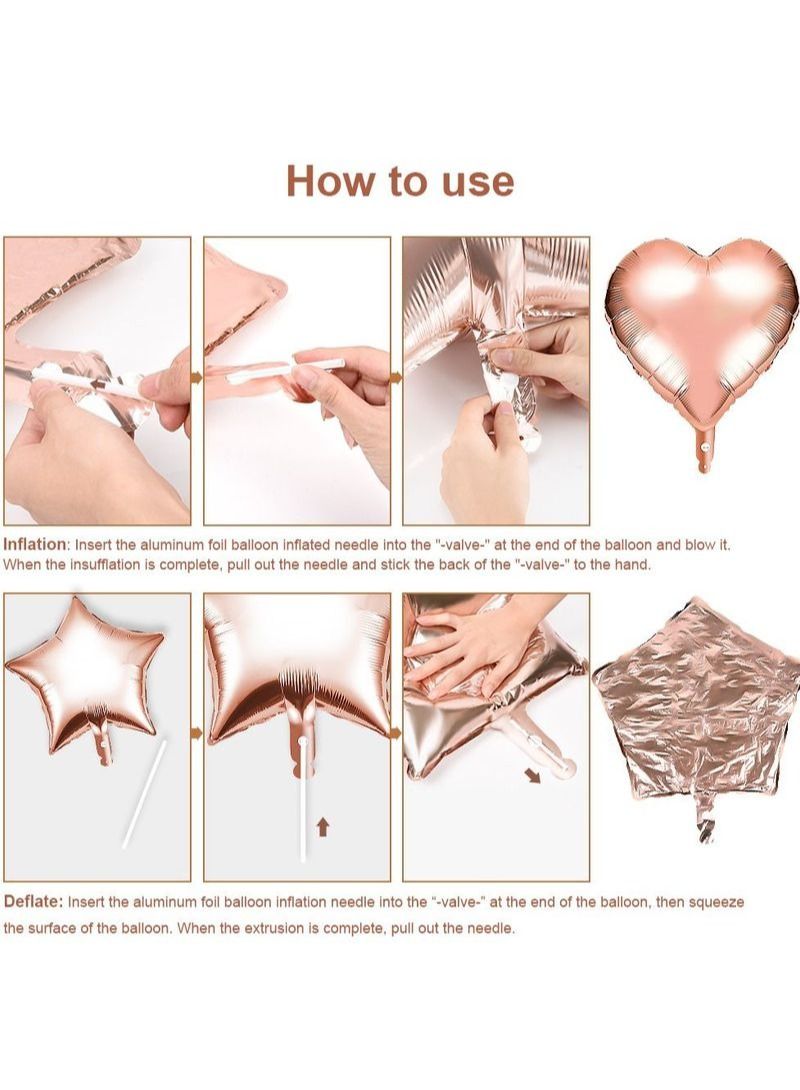 How to use

Inflation: Insert the aluminum foil balloon inflated needle into the "-valve-" at the end of the balloon and blow it. When the insufflation is complete, pull out the needle and stick the back of the "-valve-" to the hand.

Deflate: Insert the aluminum foil balloon inflation needle into the "-valve-" at the end of the balloon, then squeeze the surface of the balloon. When the extrusion is complete, pull out the needle.