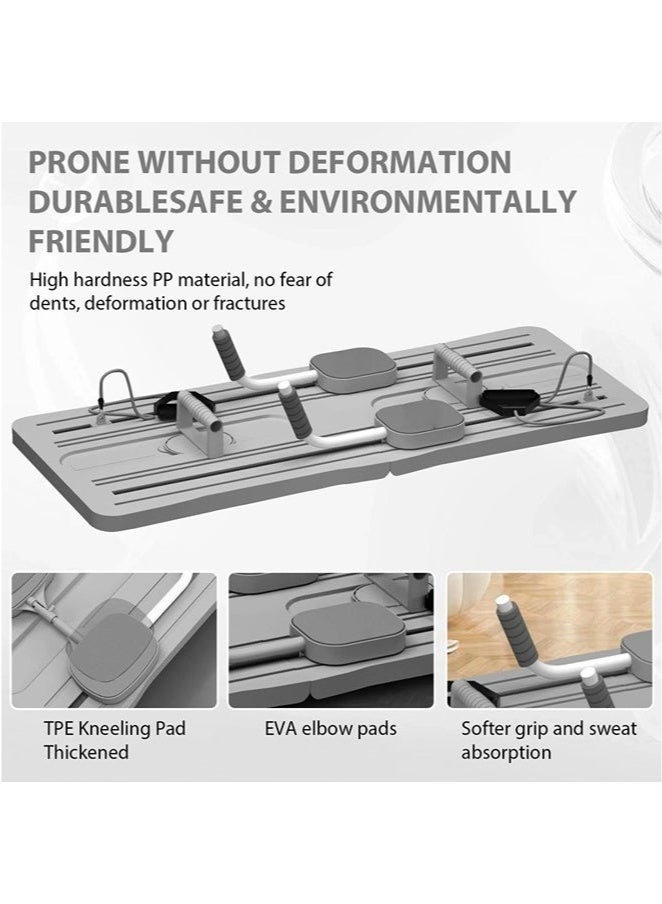 PRONE WITHOUT DEFORMATION DURABLESAFE & ENVIRONMENTALLY FRIENDLY

High hardness PP material, no fear of dents, deformation or fractures

TPE Kneeling Pad Thickened

EVA elbow pads

Softer grip and sweat absorption