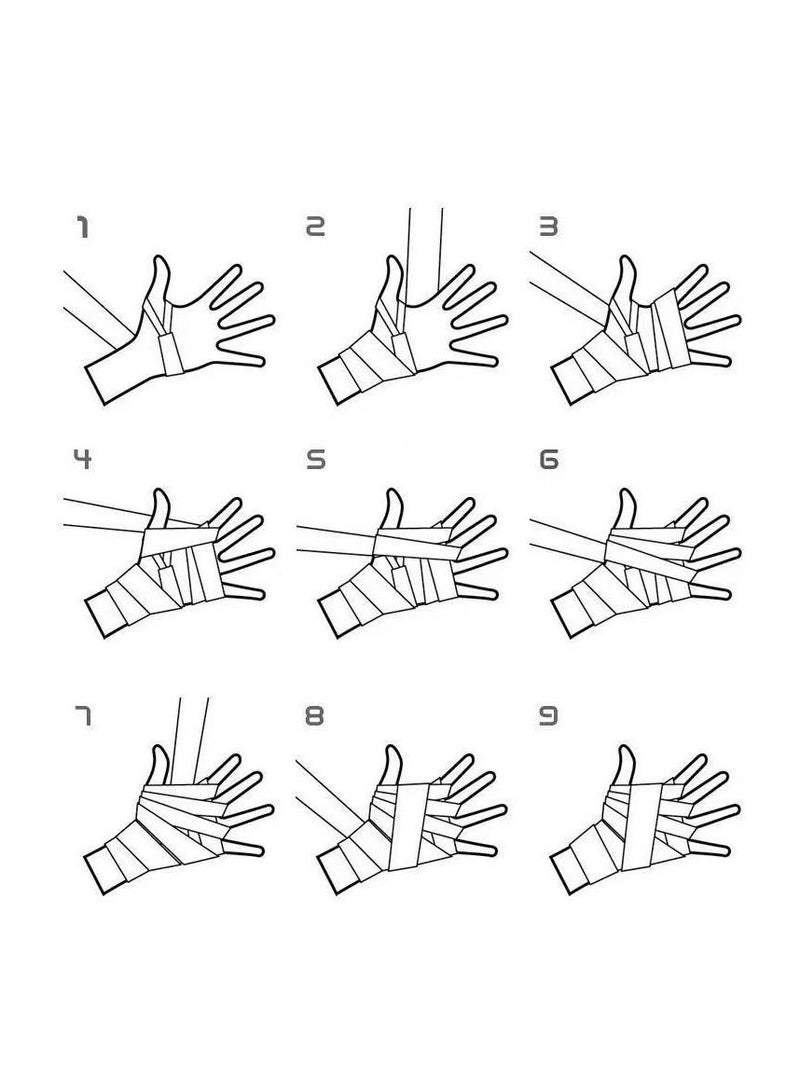 1
2
3
4
5
6
7
8
9