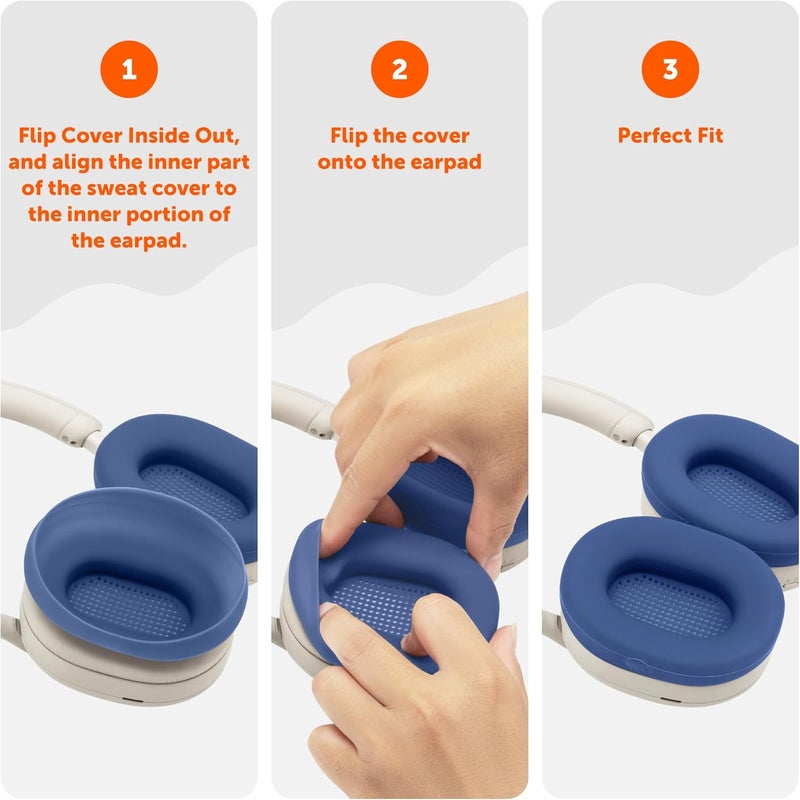 1

Flip Cover Inside Out, and align the inner part of the sweat cover to the inner portion of the earpad.

2

Flip the cover onto the earpad

3

Perfect Fit