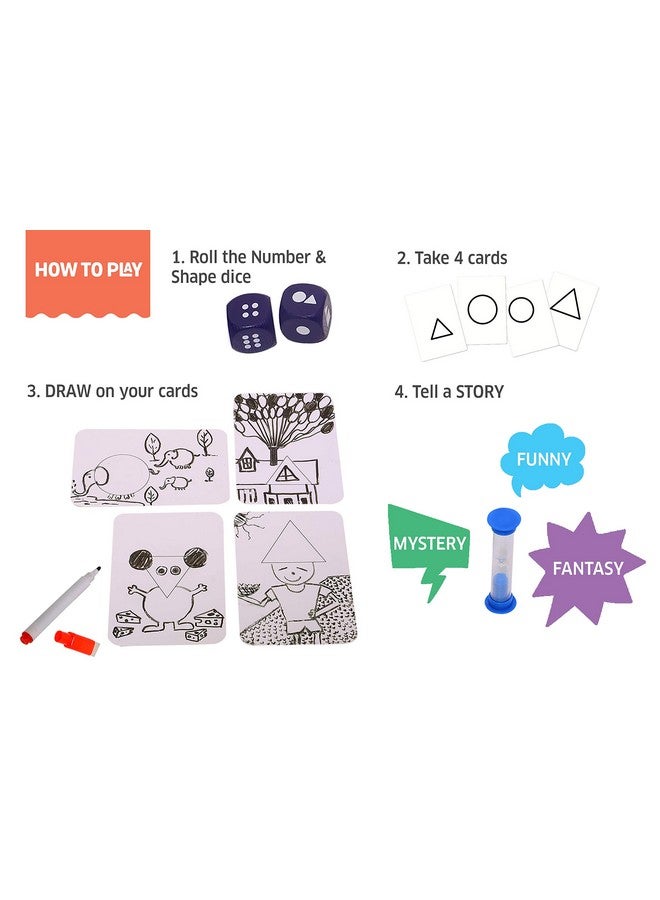 HOW TO PLAY

1. Roll the Number & Shape dice

2. Take 4 cards

3. DRAW on your cards

4. Tell a STORY

FUNNY

MYSTERY

FANTASY