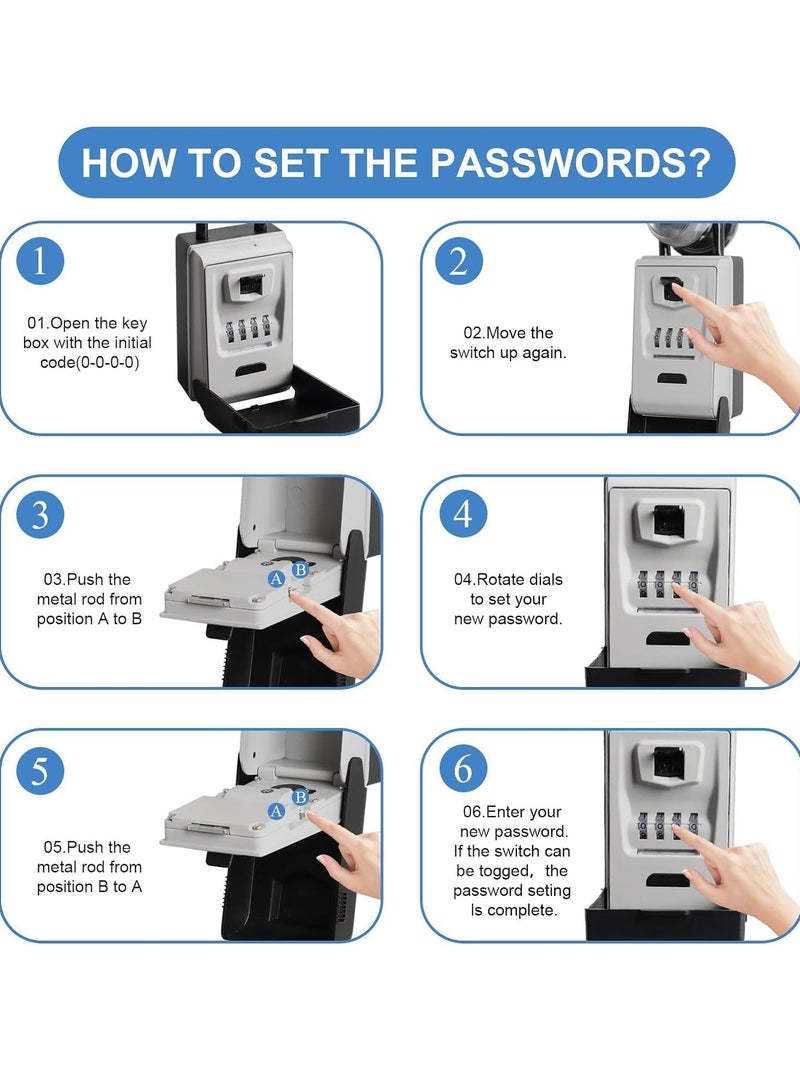 HOW TO SET THE PASSWORDS?

1

01.Open the key box with the initial code(0-0-0-0)

2

02.Move the switch up again.

3

03.Push the metal rod from position A to B

A B

4

04.Rotate dials to set your new password.

5

05.Push the metal rod from position B to A

A B

6

06.Enter your new password. If the switch can be togged, the password seting Is complete.