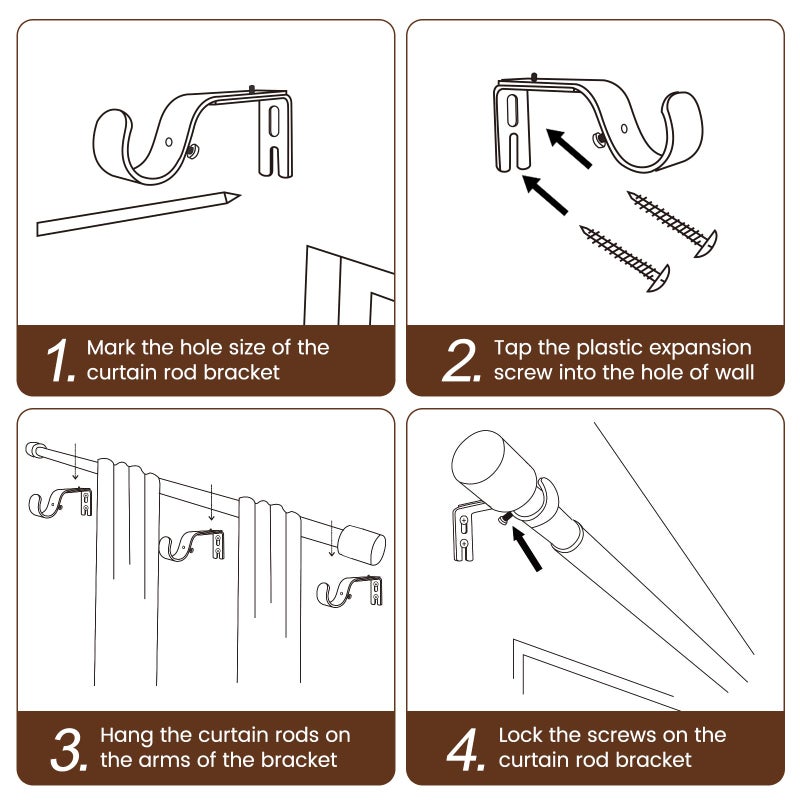 1. Mark the hole size of the curtain rod bracket

2. Tap the plastic expansion screw into the hole of wall

3. Hang the curtain rods on the arms of the bracket

4. Lock the screws on the curtain rod bracket