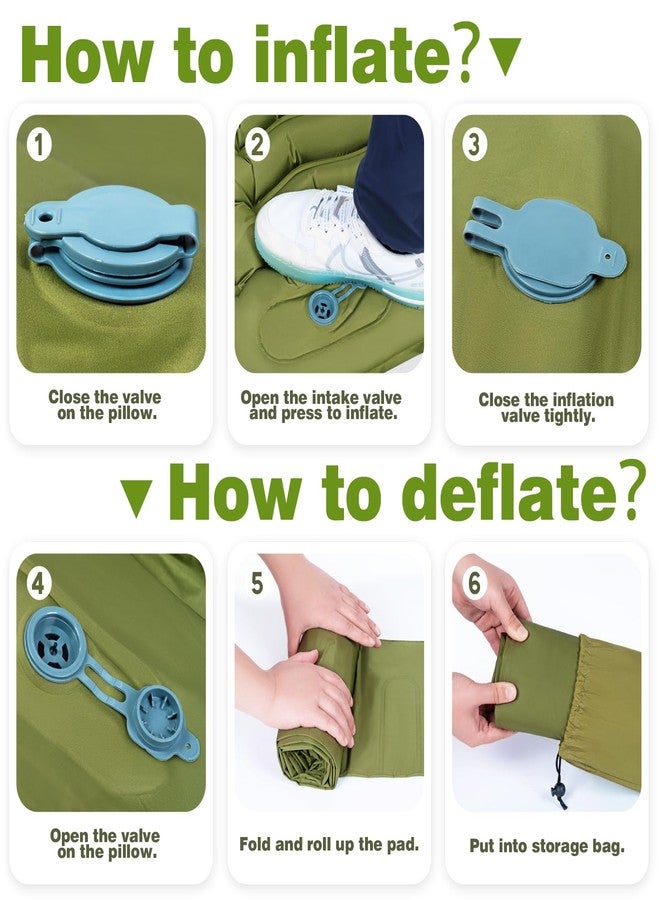 How to inflate?▼

1

Close the valve on the pillow.

2

Open the intake valve and press to inflate.

3

Close the inflation valve tightly.

▼How to deflate?

4

Open the valve on the pillow.

5

Fold and roll up the pad.

6

Put into storage bag.