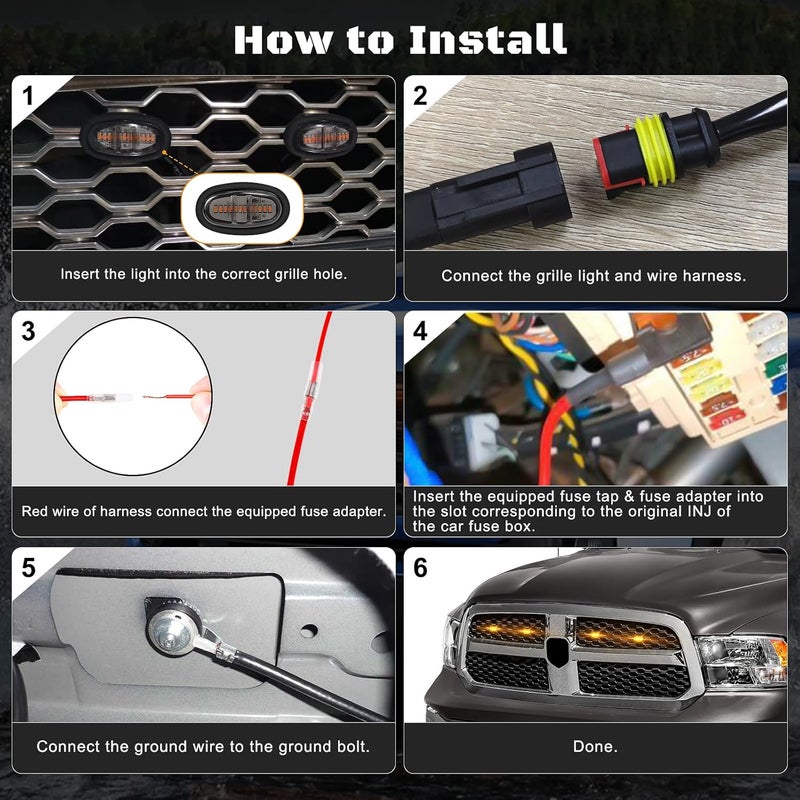 How to Install

1

Insert the light into the correct grille hole.

2

Connect the grille light and wire harness.

3

Red wire of harness connect the equipped fuse adapter.

4

7.5

7.5

10

Insert the equipped fuse tap & fuse adapter into the slot corresponding to the original INJ of the car fuse box.

5

Connect the ground wire to the ground bolt.

6

Done.