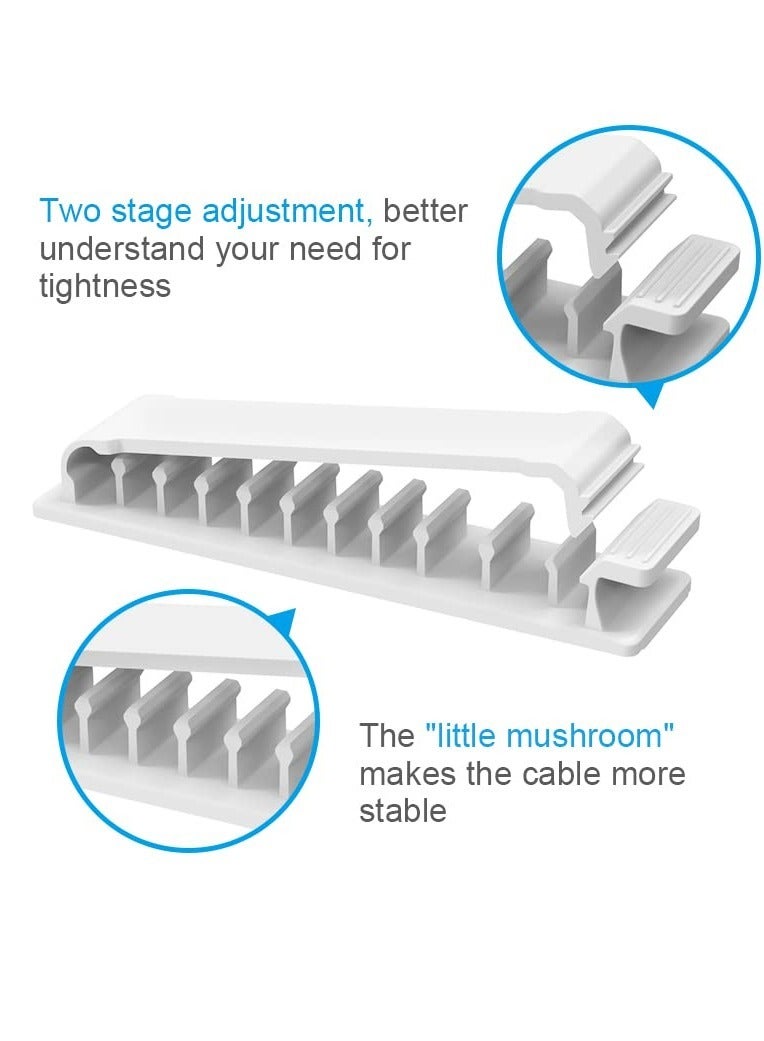 Two stage adjustment, better understand your need for tightness

The "little mushroom" makes the cable more stable