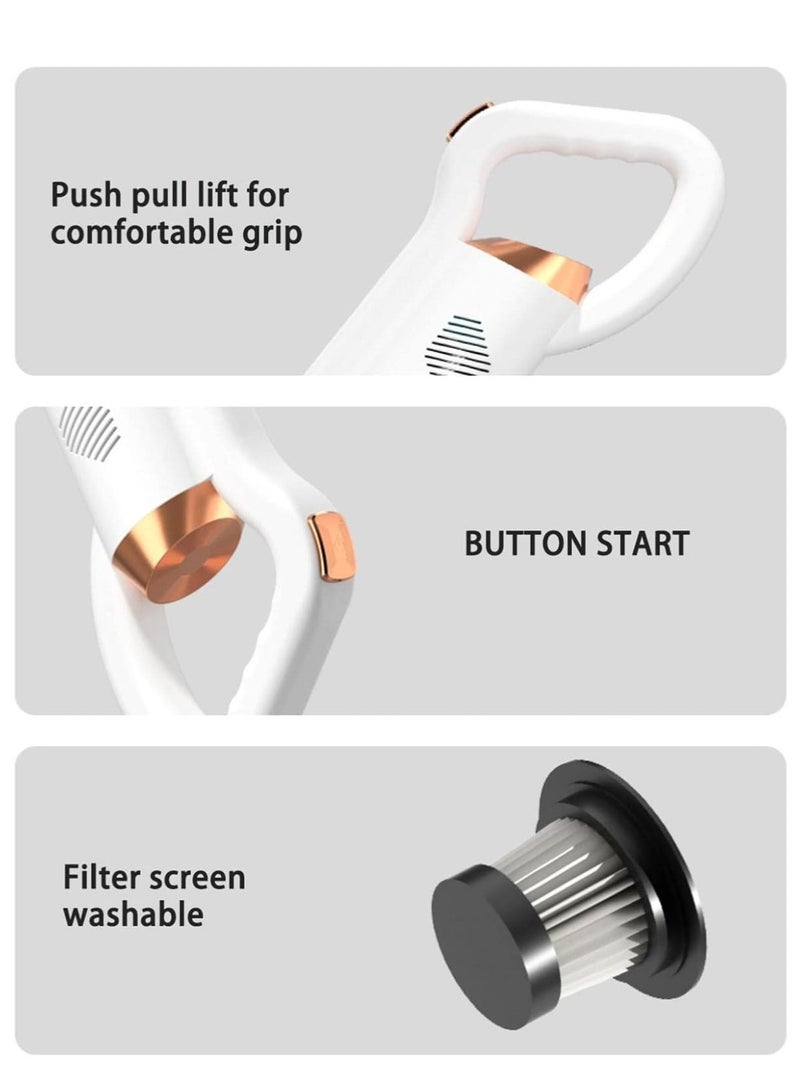 Push pull lift for comfortable grip

BUTTON START

Filter screen washable