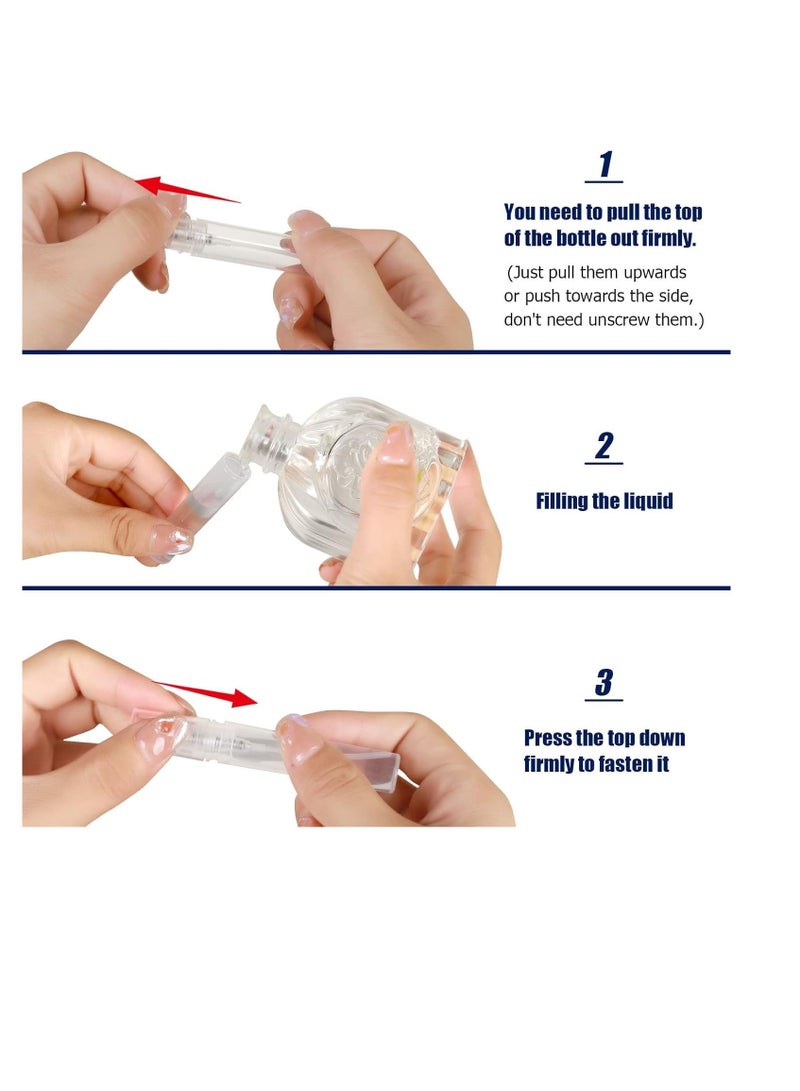 1

You need to pull the top of the bottle out firmly.

(Just pull them upwards or push towards the side, don't need unscrew them.)

2

Filling the liquid

3

Press the top down firmly to fasten it