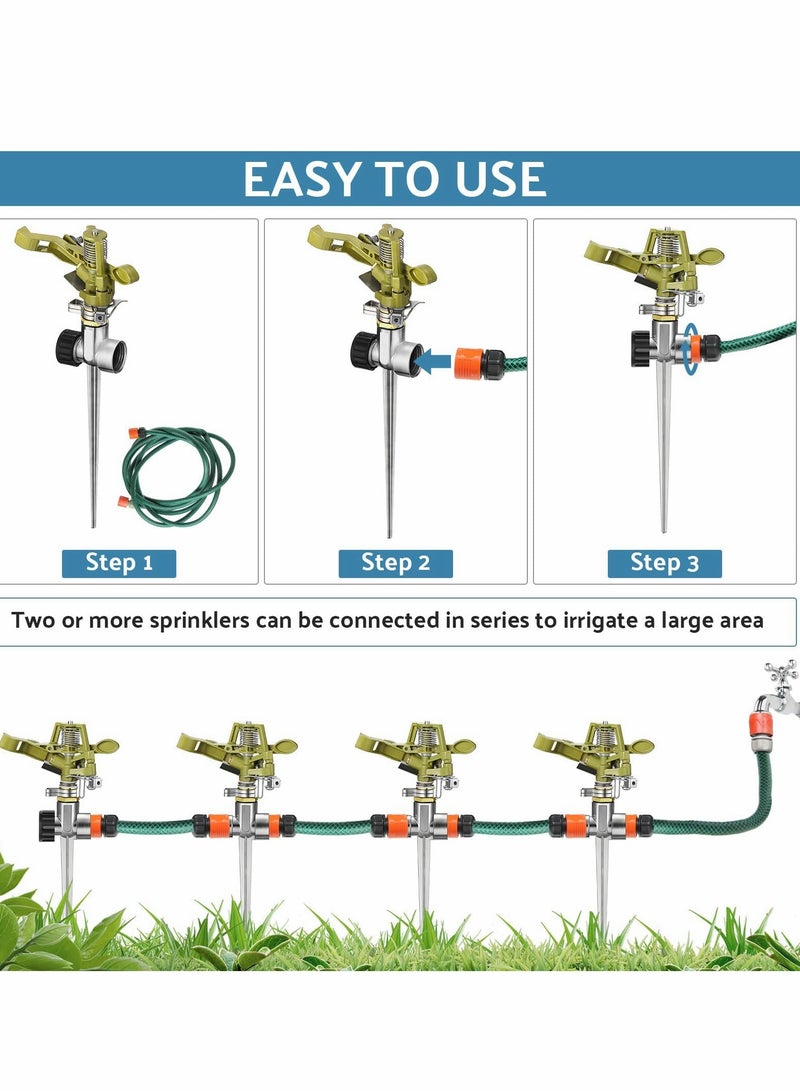 EASY TO USE

Step 1

Step 2

Step 3

Two or more sprinklers can be connected in series to irrigate a large area