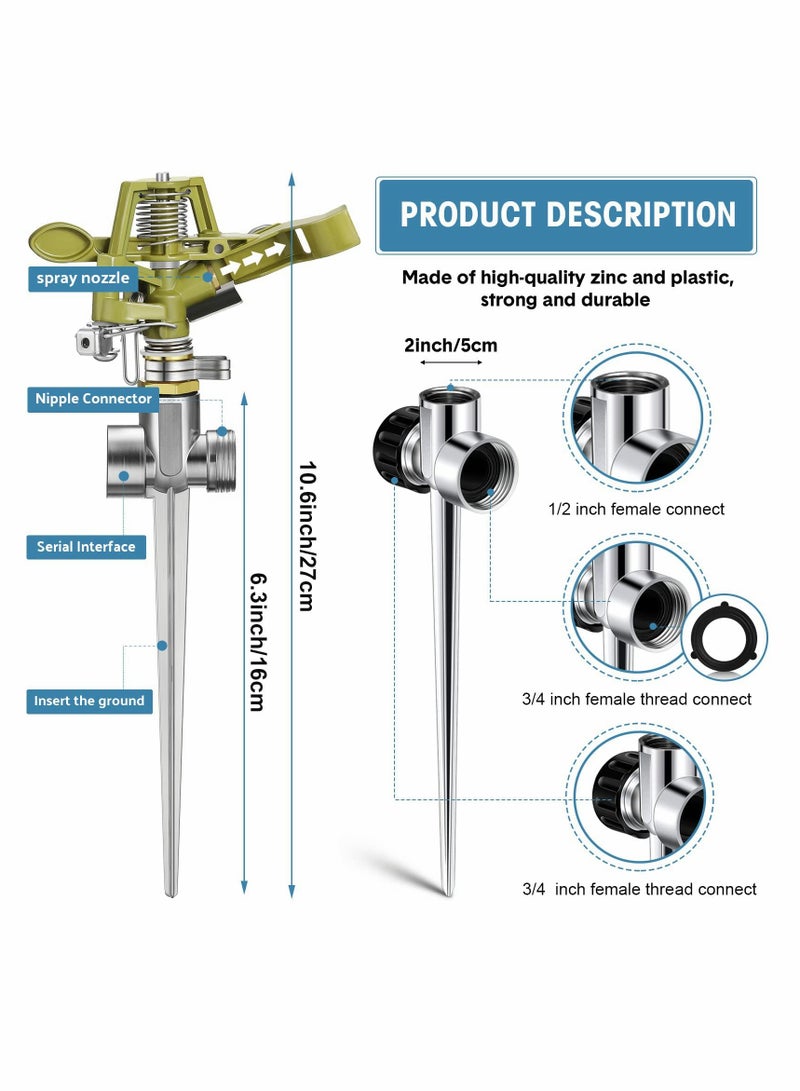 spray nozzle

Nipple Connector

Serial Interface

Insert the ground

6.3inch/16cm

10.6inch/27cm

PRODUCT DESCRIPTION

Made of high-quality zinc and plastic, strong and durable

2inch/5cm

1/2 inch female connect

3/4 inch female thread connect

3/4 inch female thread connect