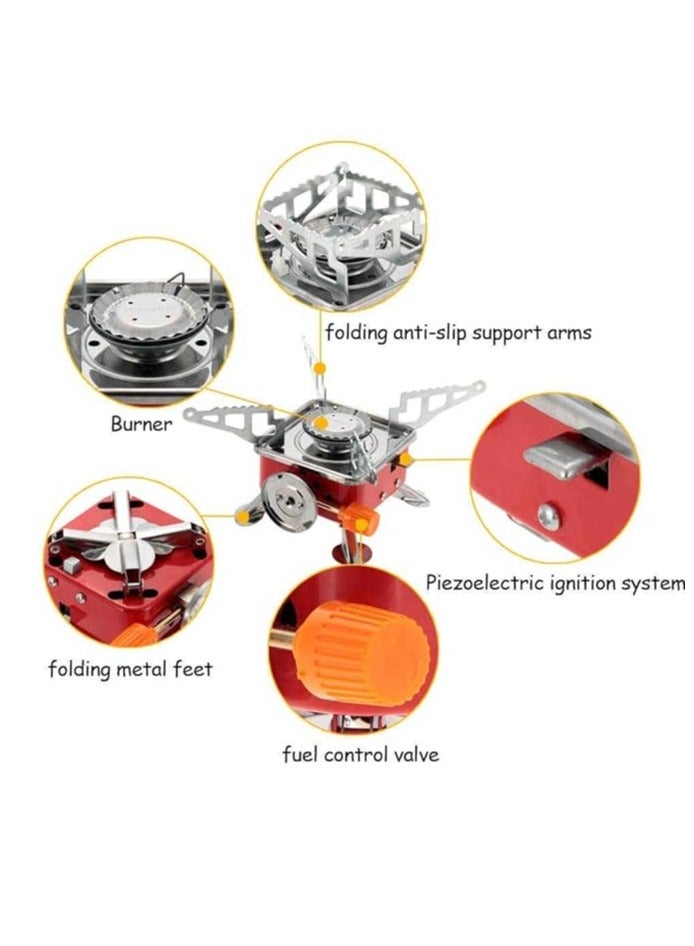 folding anti-slip support arms

Burner

Piezoelectric ignition system

folding metal feet

fuel control valve