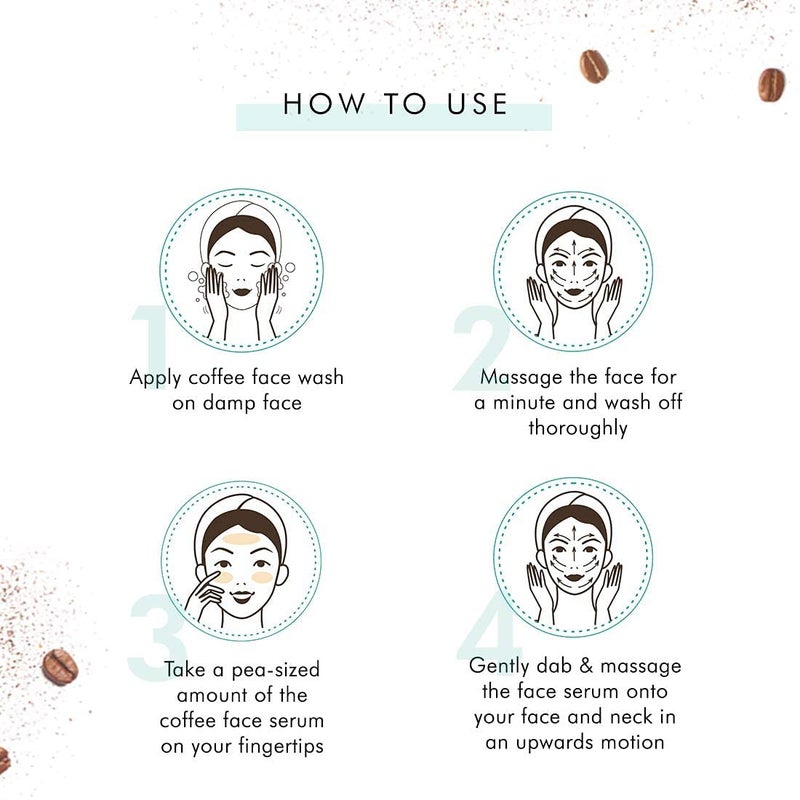 HOW TO USE

1

Apply coffee face wash on damp face

2

Massage the face for a minute and wash off thoroughly

3

Take a pea-sized amount of the coffee face serum on your fingertips

4

Gently dab & massage the face serum onto your face and neck in an upwards motion