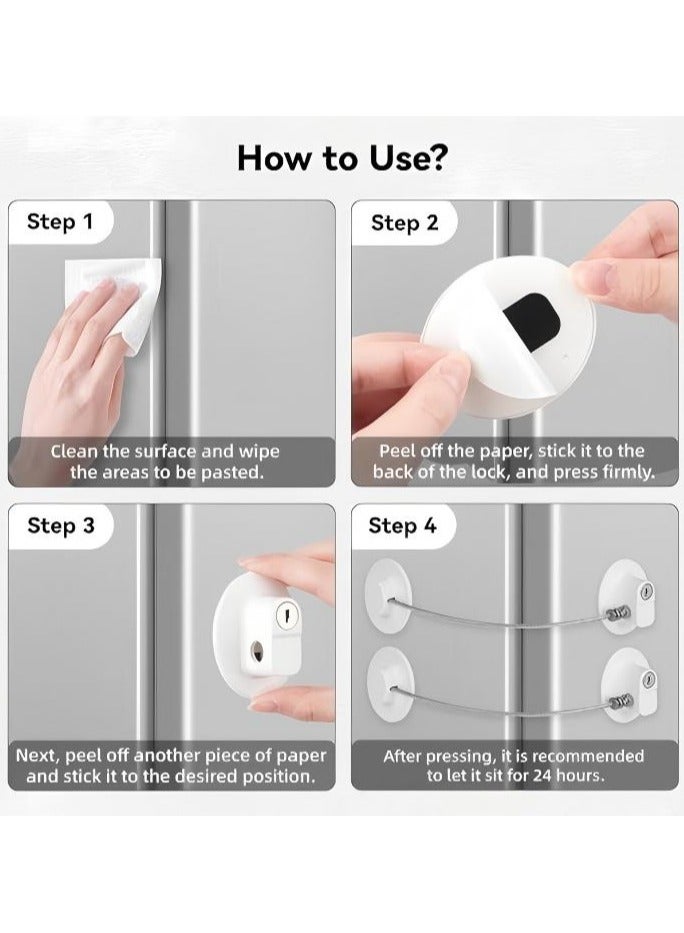 How to Use?

Step 1

Clean the surface and wipe the areas to be pasted.

Step 2

Peel off the paper, stick it to the back of the lock, and press firmly.

Step 3

Next, peel off another piece of paper and stick it to the desired position.

Step 4

After pressing, it is recommended to let it sit for 24 hours.