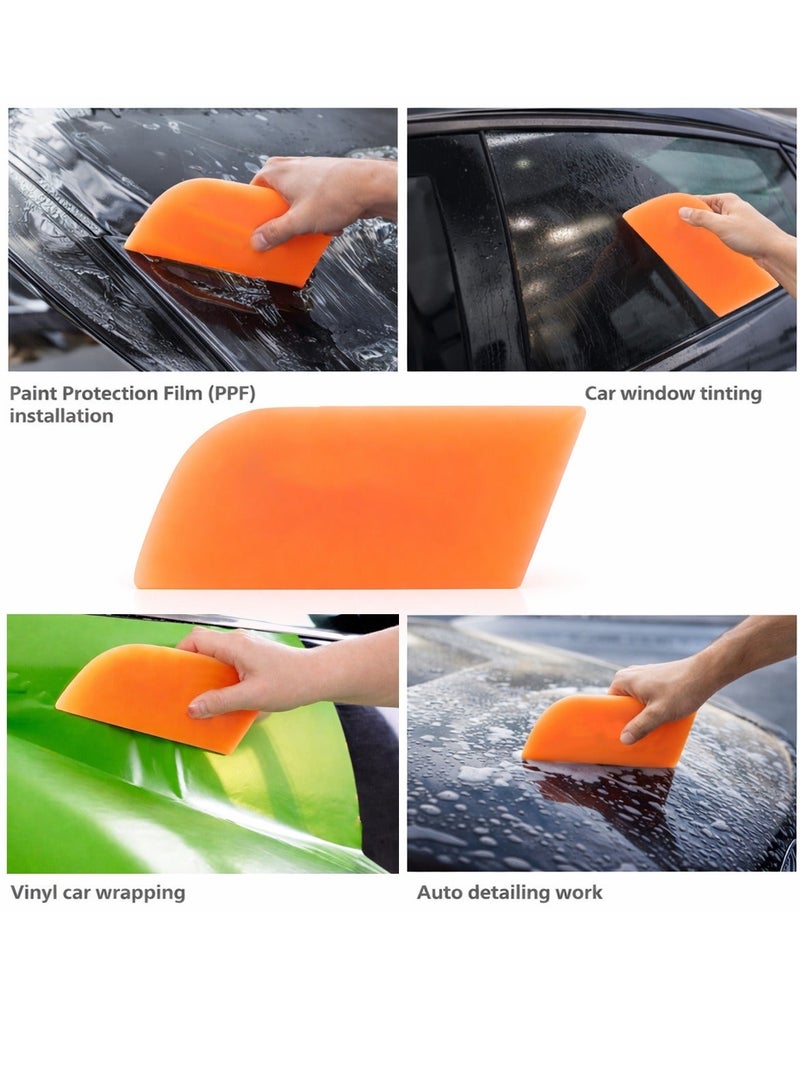 Paint Protection Film (PPF) installation

Car window tinting

Vinyl car wrapping

Auto detailing work