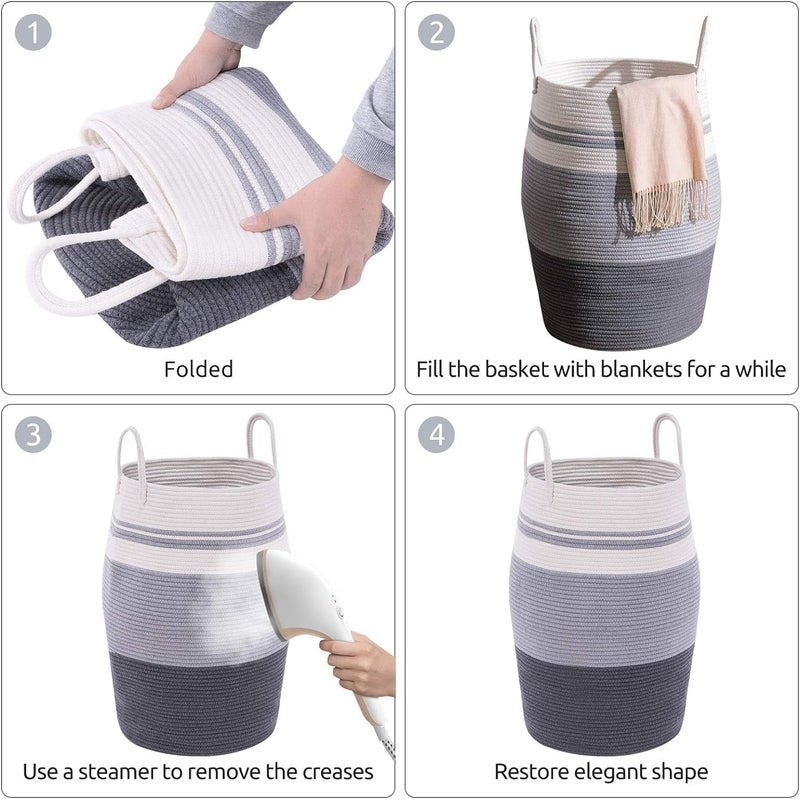 1

Folded

2

Fill the basket with blankets for a while

3

Use a steamer to remove the creases

4

Restore elegant shape