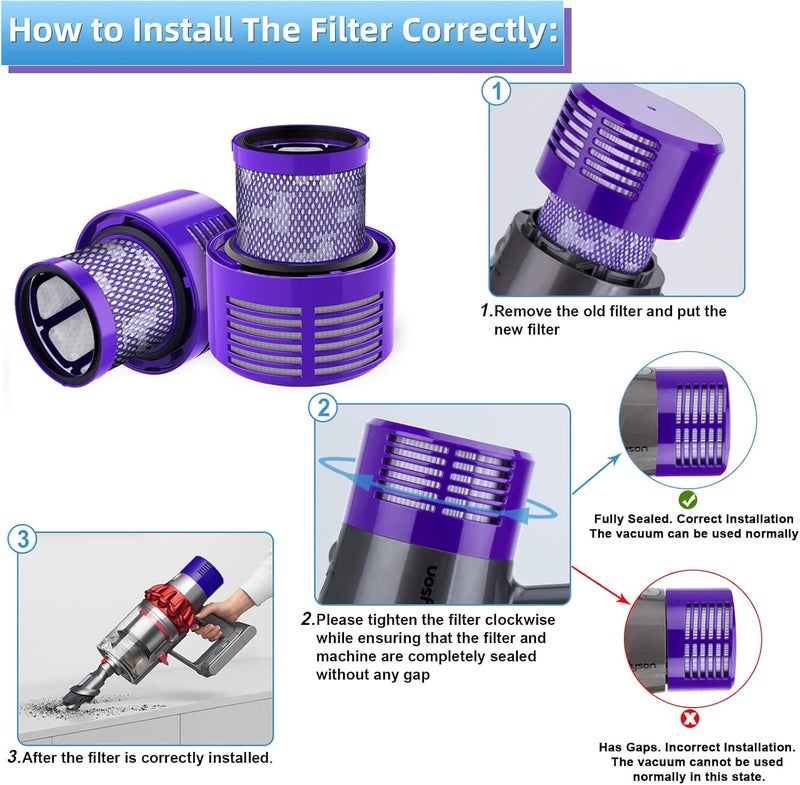 How to Install The Filter Correctly:

1

1.Remove the old filter and put the new filter

2

2.Please tighten the filter clockwise while ensuring that the filter and machine are completely sealed without any gap

Fully Sealed. Correct Installation
The vacuum can be used normally

Has Gaps. Incorrect Installation.
The vacuum cannot be used normally in this state.

3

3.After the filter is correctly installed.