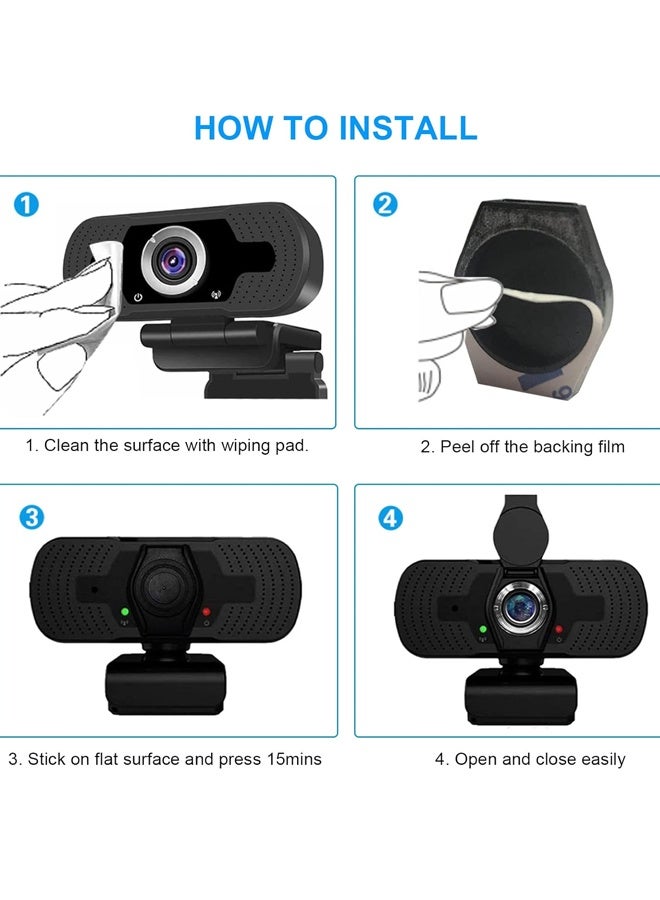 HOW TO INSTALL

1

2

1. Clean the surface with wiping pad.

2. Peel off the backing film

3

4

3. Stick on flat surface and press 15mins

4. Open and close easily