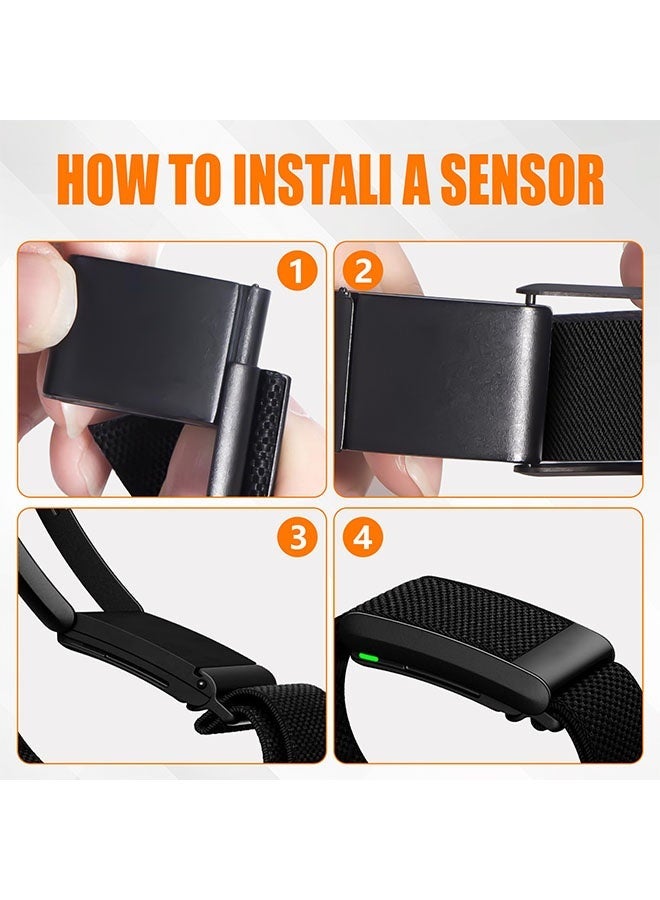 HOW TO INSTALI A SENSOR

1

2

3

4